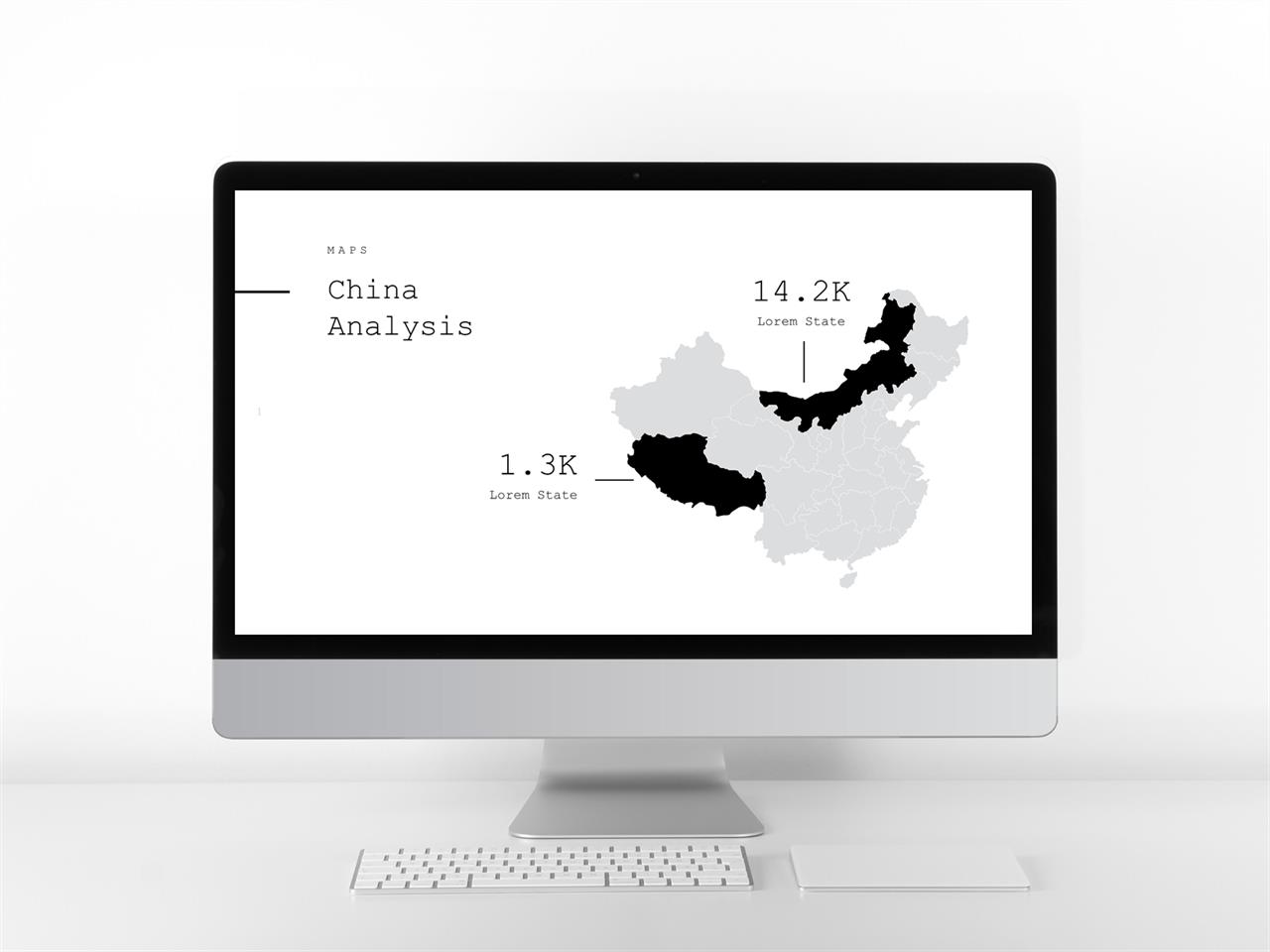 MAPS

China Analysis

14.2K
Lorem State

1.3K
Lorem State