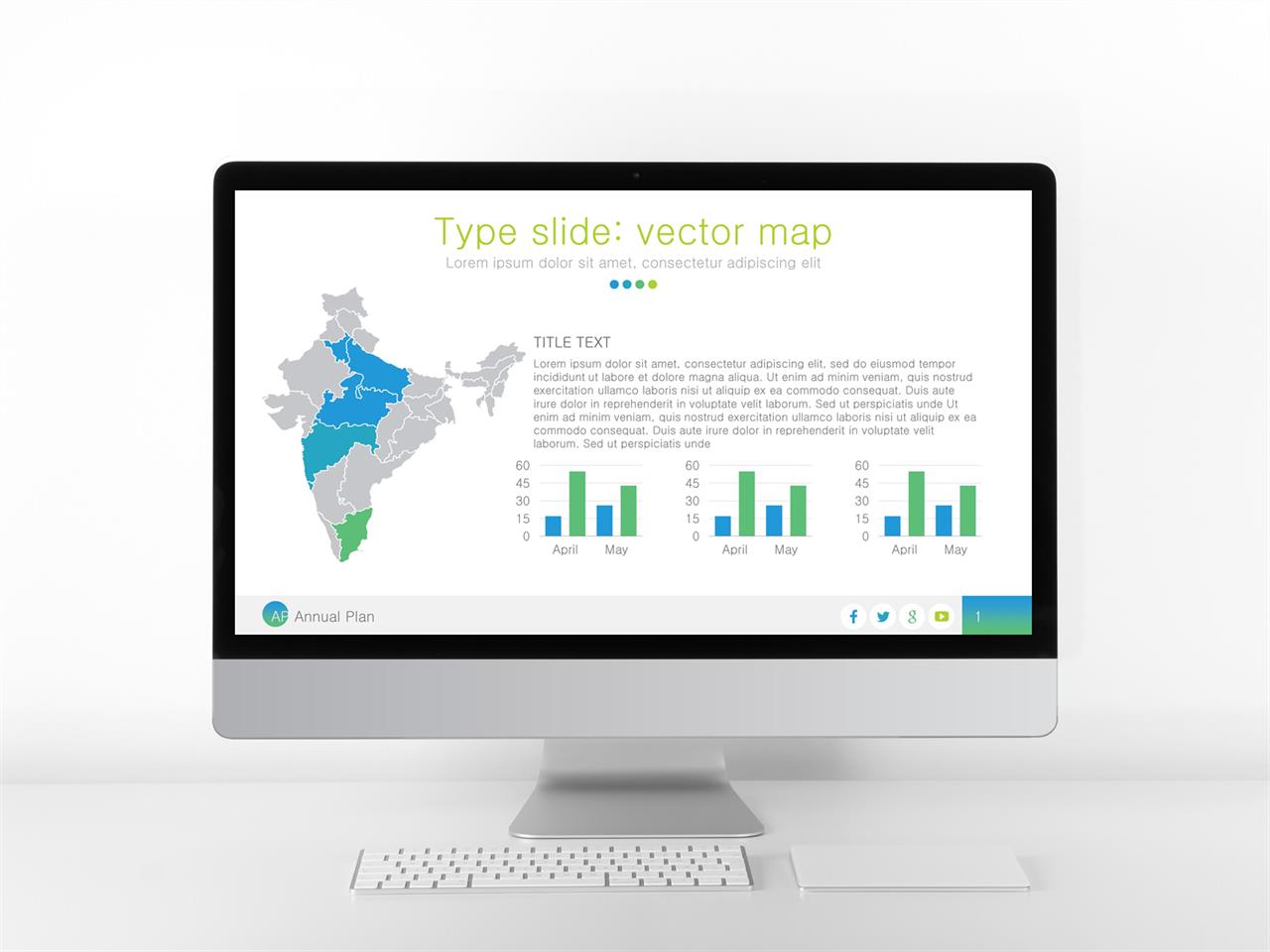 Type slide: vector map
Lorem ipsum dolor sit amet, consectetur adipiscing elit

TITLE TEXT
Lorem ipsum dolor sit amet, consectetur adipiscing elit, sed do eiusmod tempor incididunt ut labore et dolore magna aliqua. Ut enim ad minim veniam, quis nostrud exercitation ullamco laboris nisi ut aliquip ex ea commodo consequat. Duis aute irure dolor in reprehenderit in voluptate velit laborum. Sed ut perspiciatis unde Ut enim ad minim veniam, quis nostrud exercitation ullamco laboris nisi ut aliquip ex ea commodo consequat. Duis aute irure dolor in reprehenderit in voluptate velit laborum. Sed ut perspiciatis unde

60
45
30
15
0
April May

60
45
30
15
0
April May

60
45
30
15
0
April May

AP Annual Plan
1