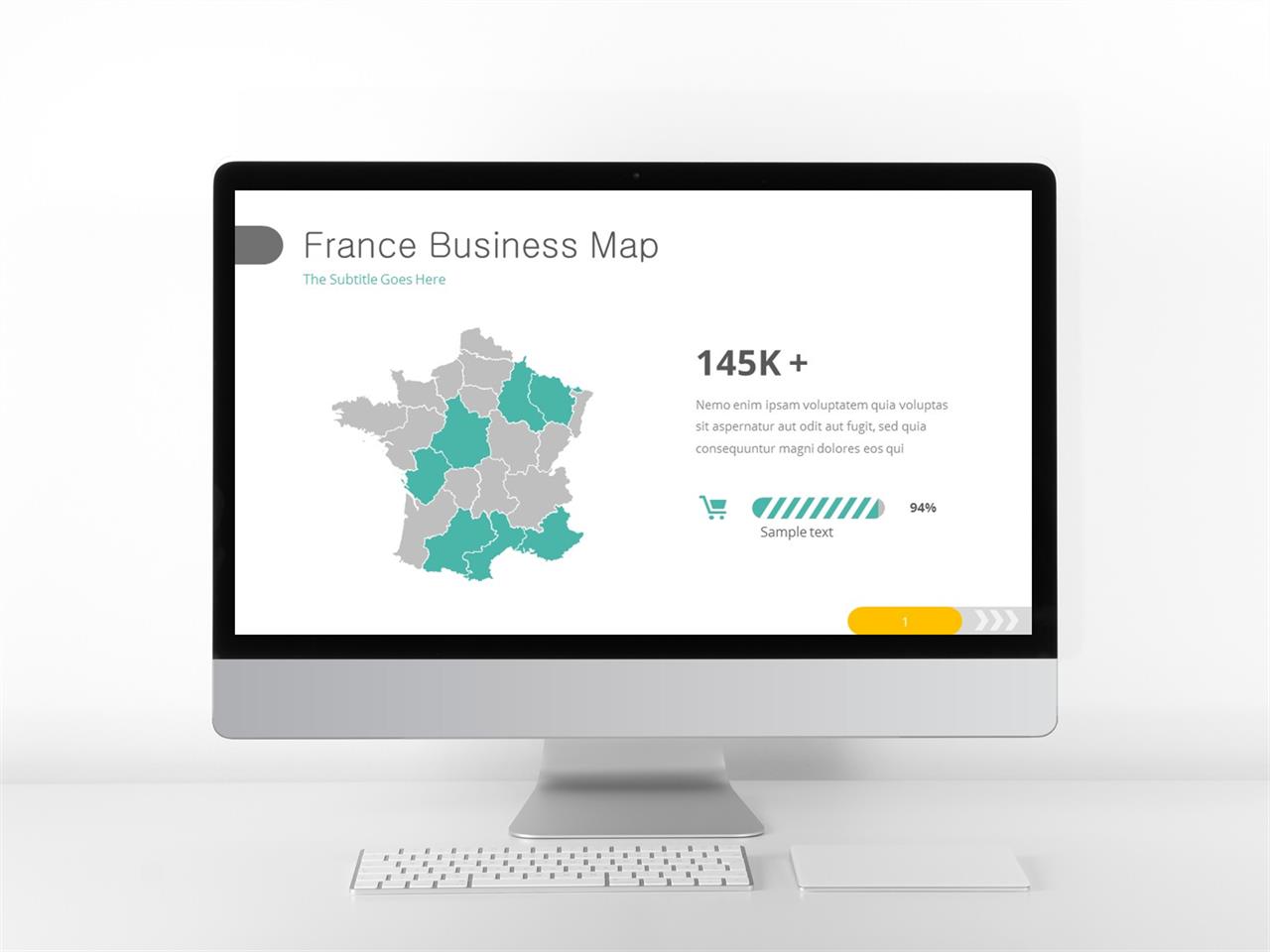 France Business Map
The Subtitle Goes Here

145K +

Nemo enim ipsam voluptatem quia voluptas sit aspernatur aut odit aut fugit, sed quia consequuntur magni dolores eos qui

94%
Sample text

1