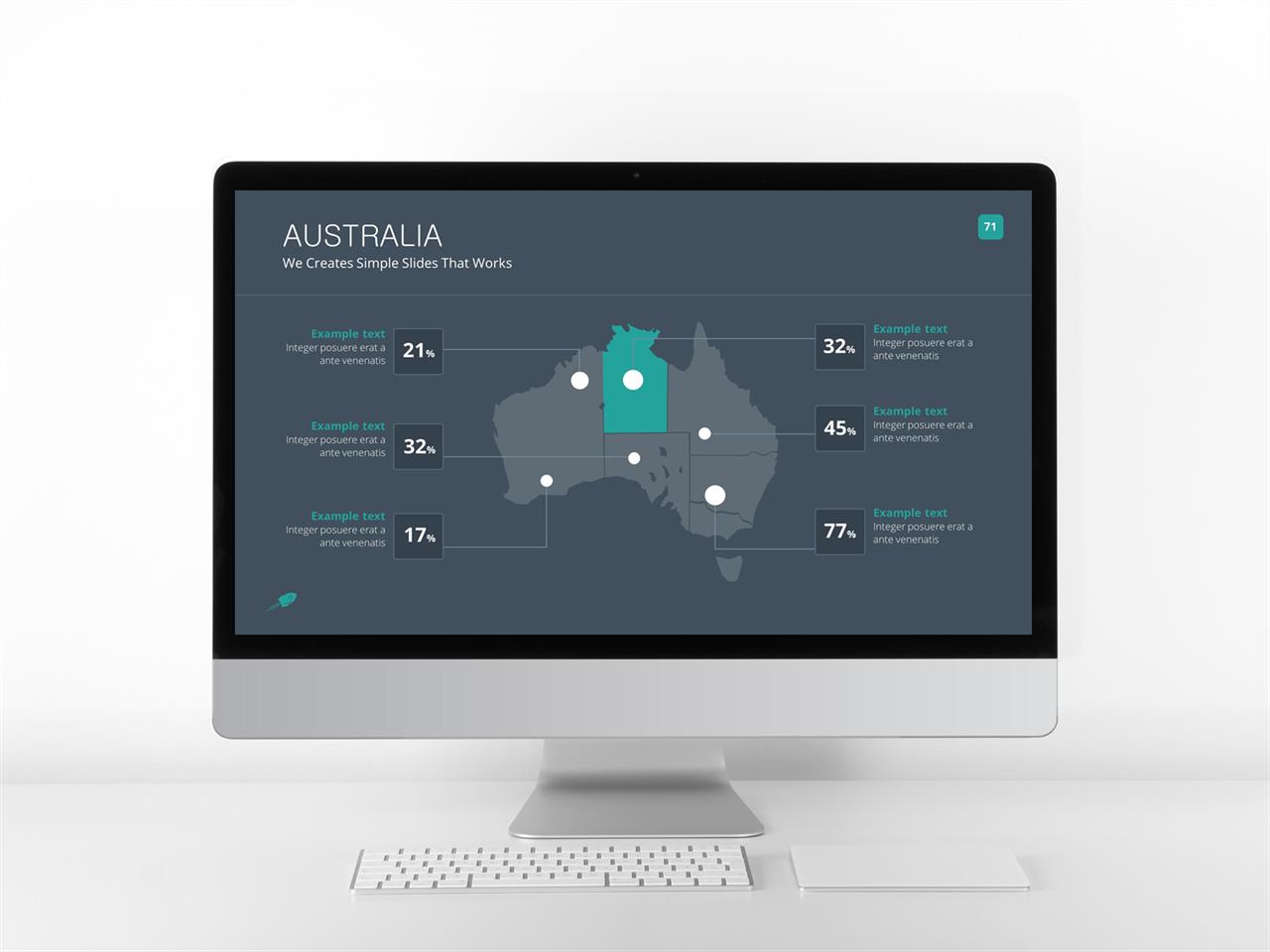 AUSTRALIA
We Creates Simple Slides That Works

71

Example text
Integer posuere erat a ante venenatis
21%

Example text
Integer posuere erat a ante venenatis
32%

Example text
Integer posuere erat a ante venenatis
17%

32%
Example text
Integer posuere erat a ante venenatis

45%
Example text
Integer posuere erat a ante venenatis

77%
Example text
Integer posuere erat a ante venenatis