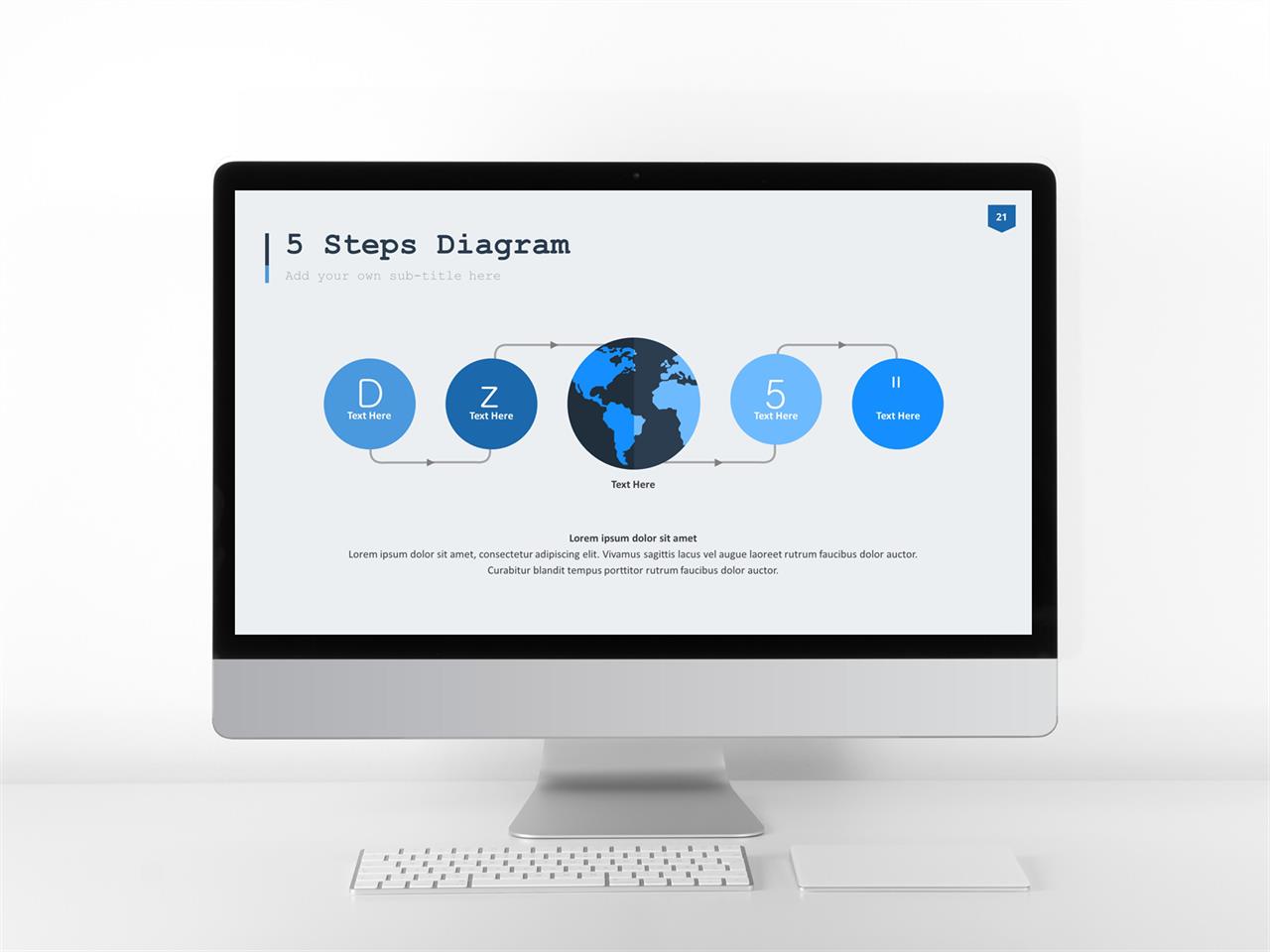 21

5 Steps Diagram

Add your own sub-title here

D
Text Here

Z
Text Here

Text Here

5
Text Here

II
Text Here

Lorem ipsum dolor sit amet

Lorem ipsum dolor sit amet, consectetur adipiscing elit. Vivamus sagittis lacus vel augue laoreet rutrum faucibus dolor auctor. Curabitur blandit tempus porttitor rutrum faucibus dolor auctor.