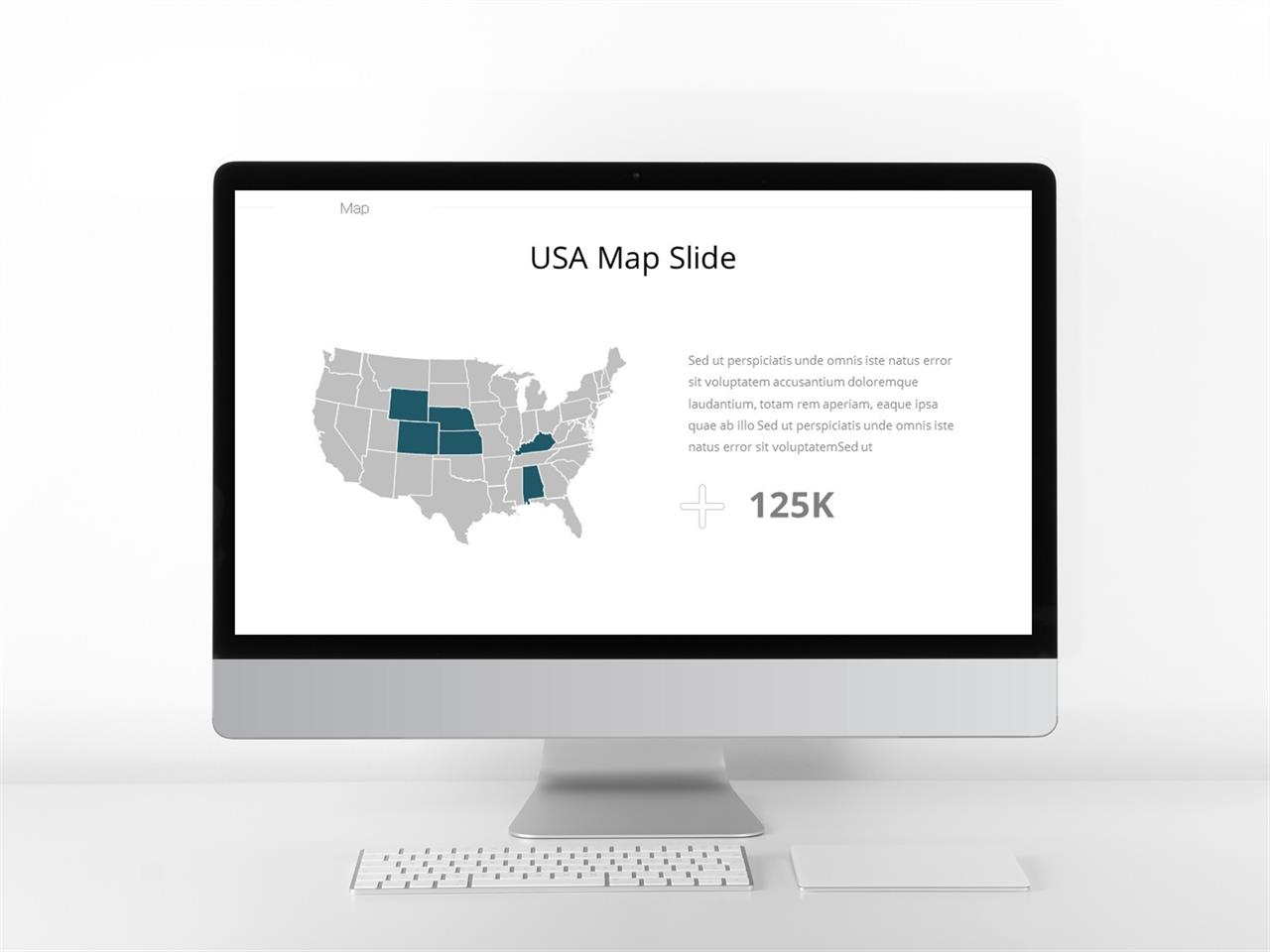 Map

USA Map Slide

Sed ut perspiciatis unde omnis iste natus error sit voluptatem accusantium doloremque laudantium, totam rem aperiam, eaque ipsa quae ab illo Sed ut perspiciatis unde omnis iste natus error sit voluptatemSed ut

125K