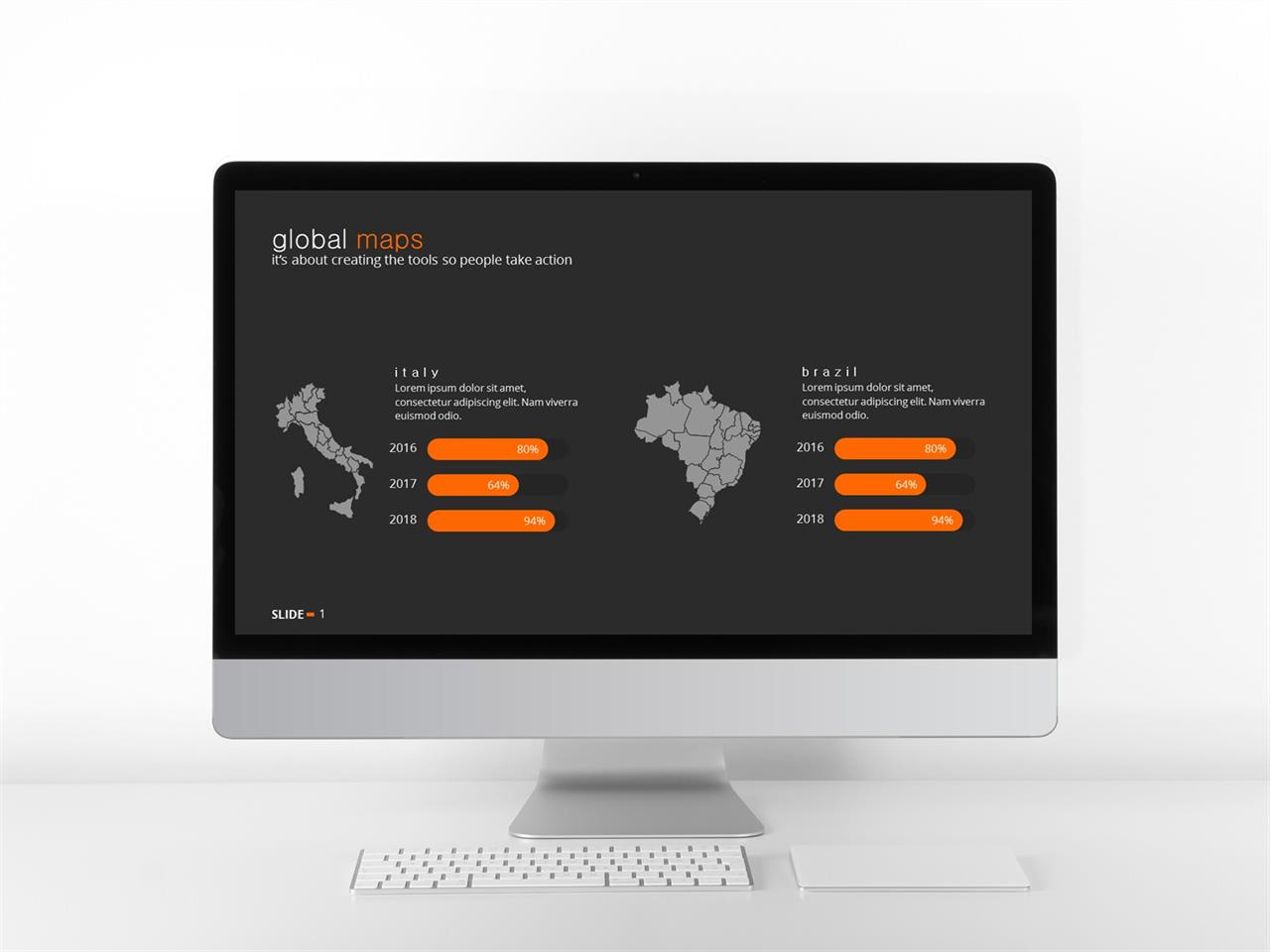 global maps
it's about creating the tools so people take action

italy
Lorem ipsum dolor sit amet, consectetur adipiscing elit. Nam viverra euismod odio.

2016 80%
2017 64%
2018 94%

brazil
Lorem ipsum dolor sit amet, consectetur adipiscing elit. Nam viverra euismod odio.

2016 80%
2017 64%
2018 94%

SLIDE 1