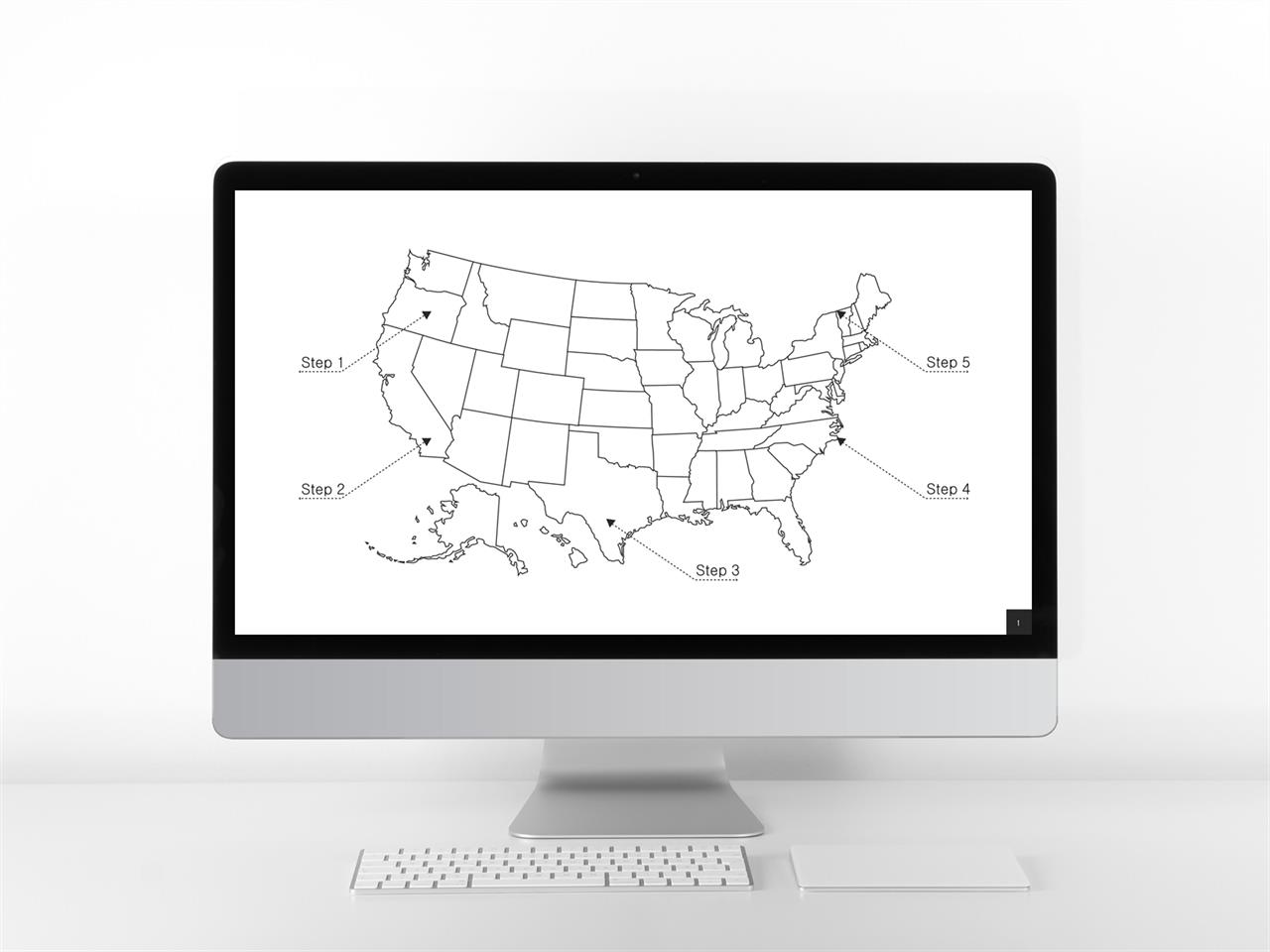 Step 1

Step 2

Step 3

Step 4

Step 5

1