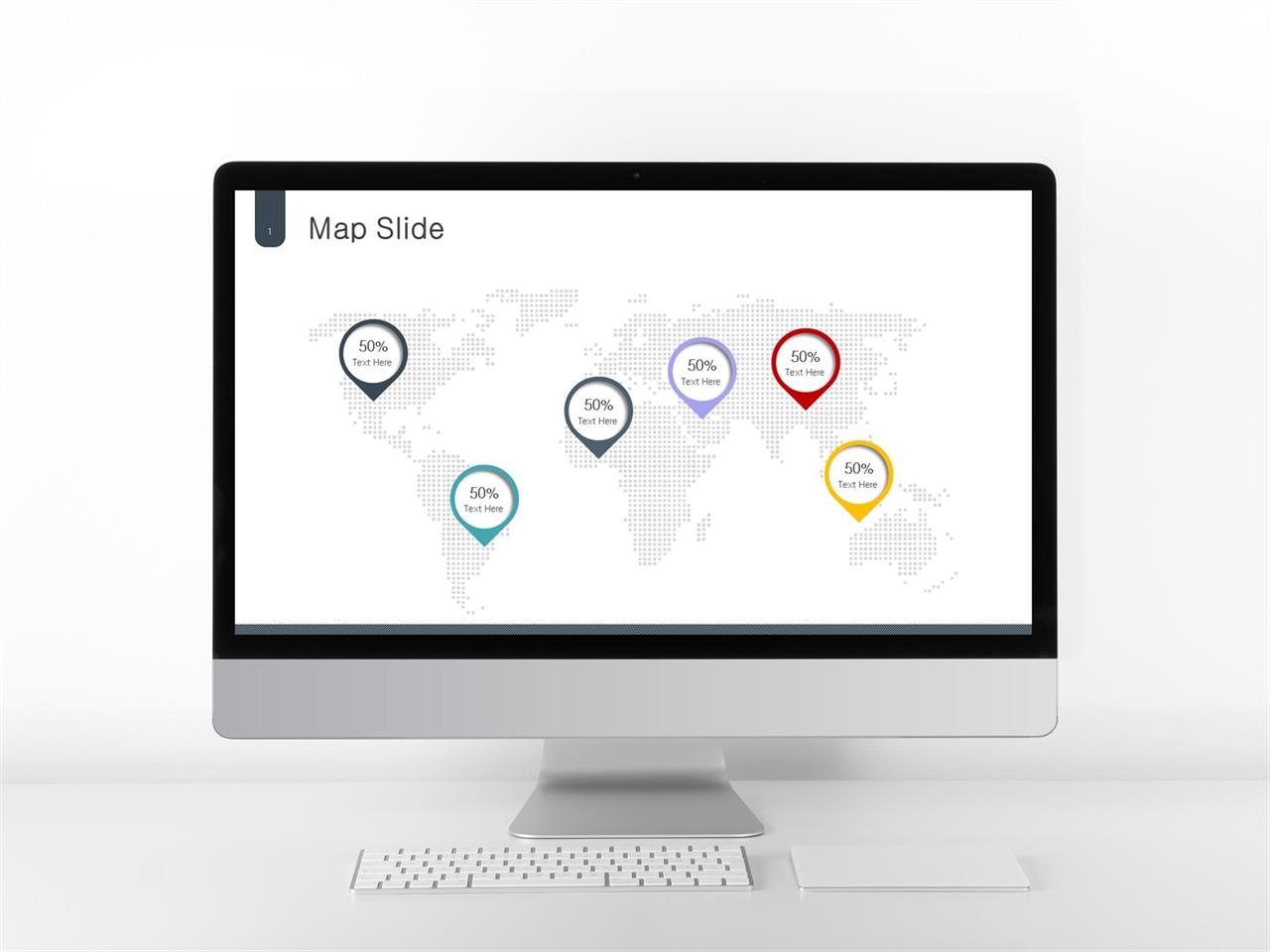 1

Map Slide

50%
Text Here

50%
Text Here

50%
Text Here

50%
Text Here

50%
Text Here

50%
Text Here