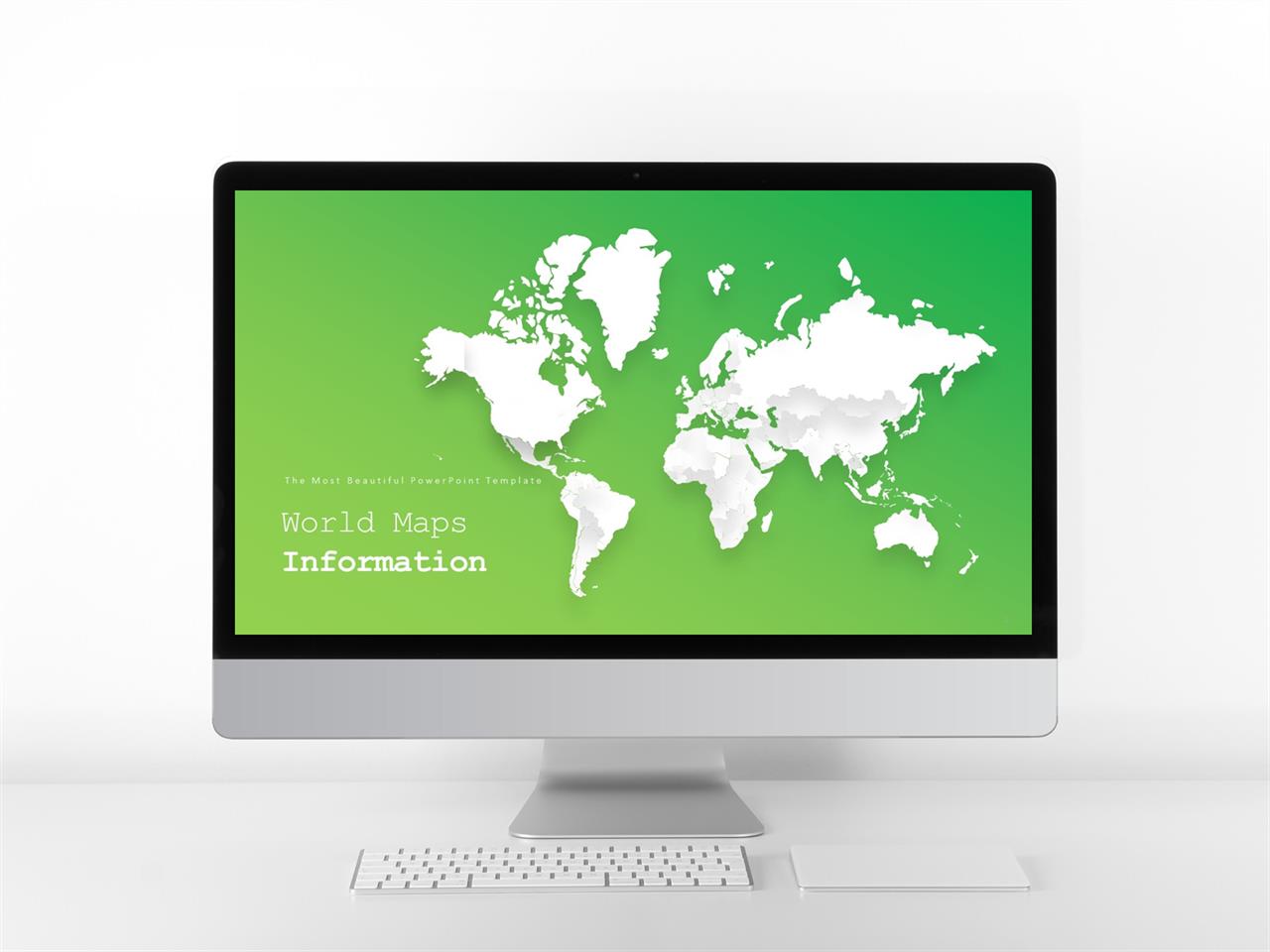 The Most Beautiful PowerPoint Template

World Maps
Information