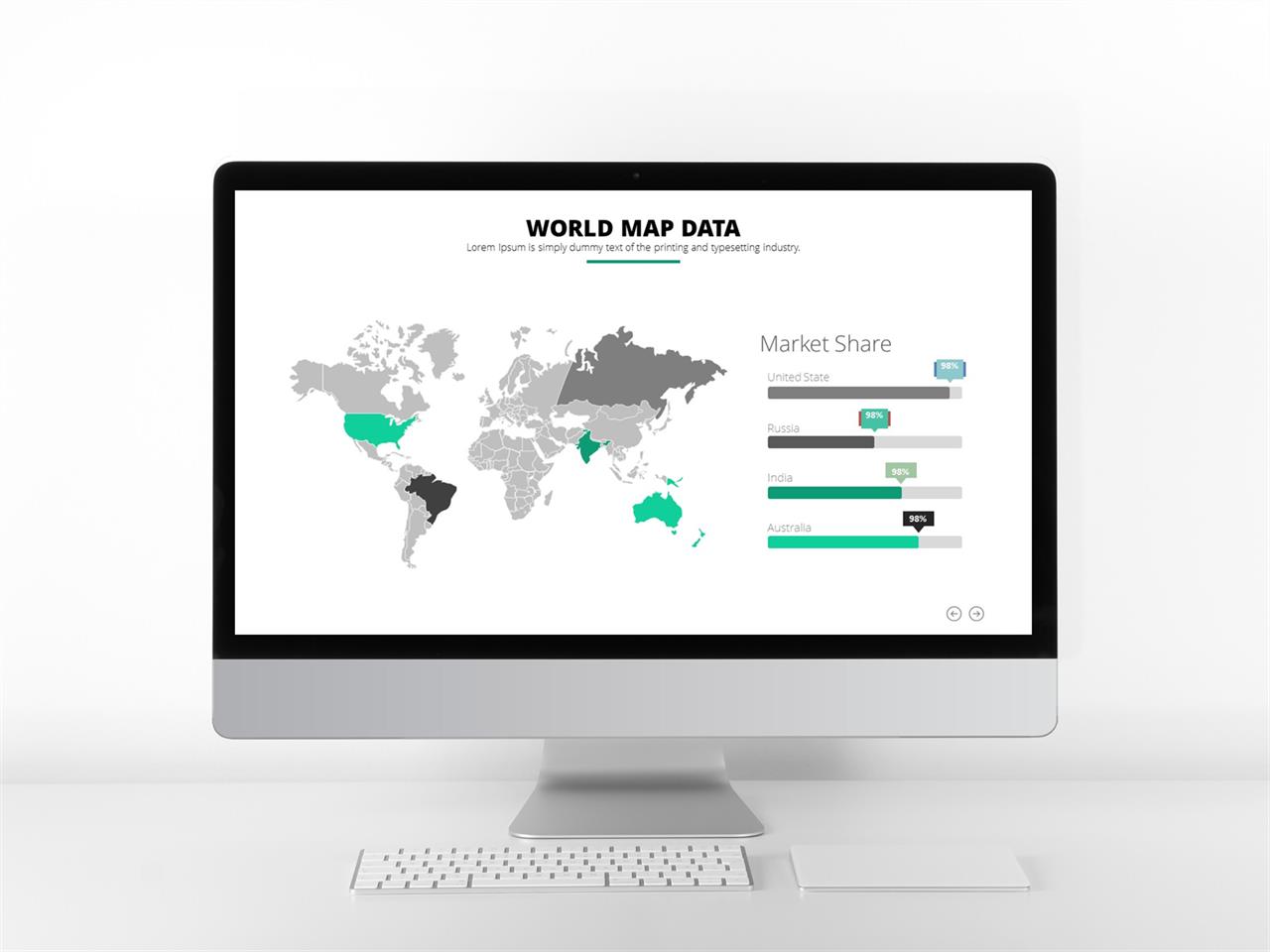 WORLD MAP DATA
Lorem Ipsum is simply dummy text of the printing and typesetting industry.

Market Share

United State
98%

Russia
98%

India
98%

Australia
98%