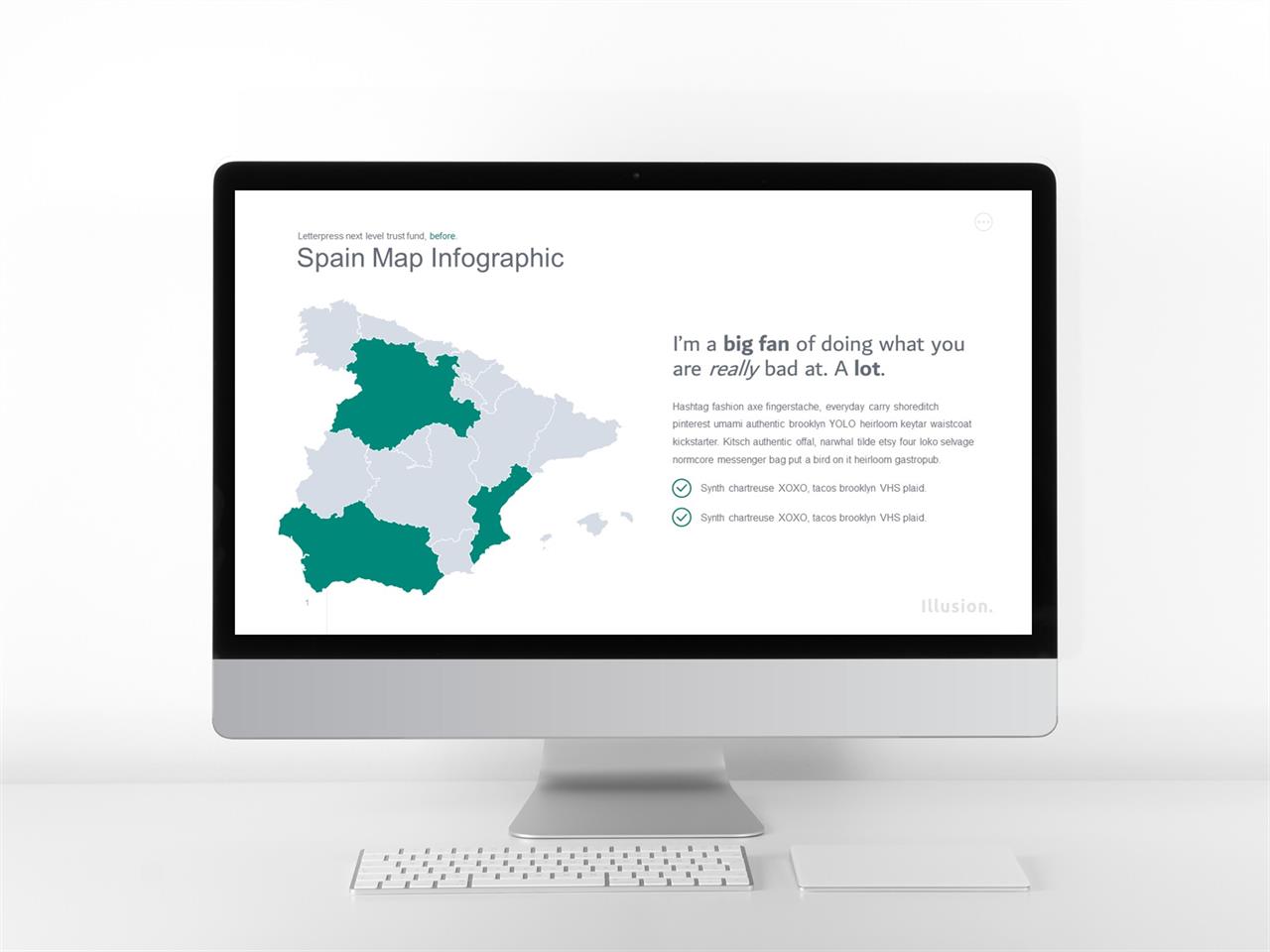 Letterpress next level trust fund, before.

Spain Map Infographic

I'm a big fan of doing what you are really bad at. A lot.

Hashtag fashion axe fingerstache, everyday carry shoreditch pinterest umami authentic brooklyn YOLO heirloom keytar waistcoat kickstarter. Kitsch authentic offal, narwhal tilde etsy four loko selvage normcore messenger bag put a bird on it heirloom gastropub.

Synth chartreuse XOXO, tacos brooklyn VHS plaid.

Synth chartreuse XOXO, tacos brooklyn VHS plaid.

1

Illusion.