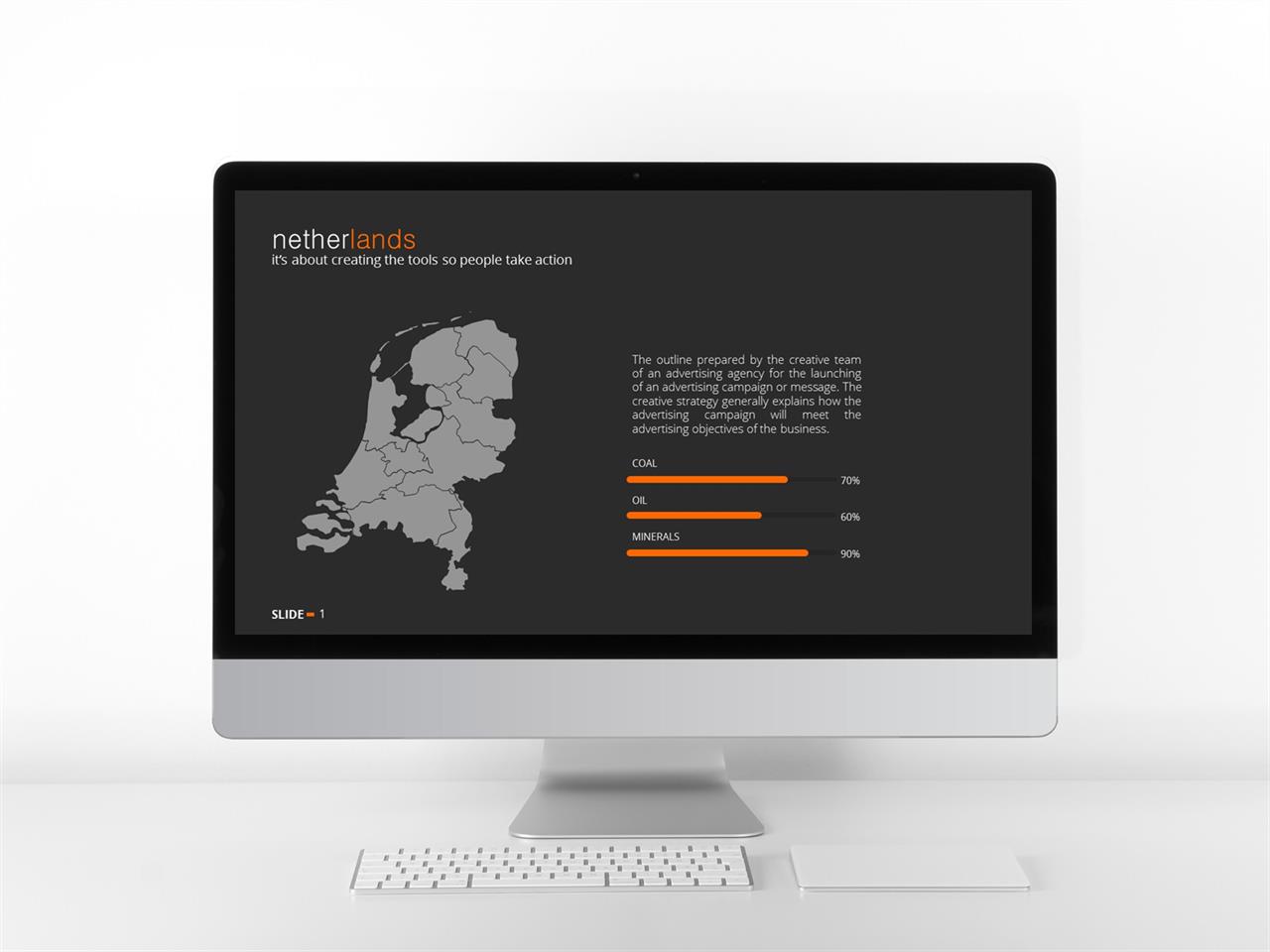 netherlands
it's about creating the tools so people take action

The outline prepared by the creative team of an advertising agency for the launching of an advertising campaign or message. The creative strategy generally explains how the advertising campaign will meet the advertising objectives of the business.

COAL
70%
OIL
60%
MINERALS
90%

SLIDE 1