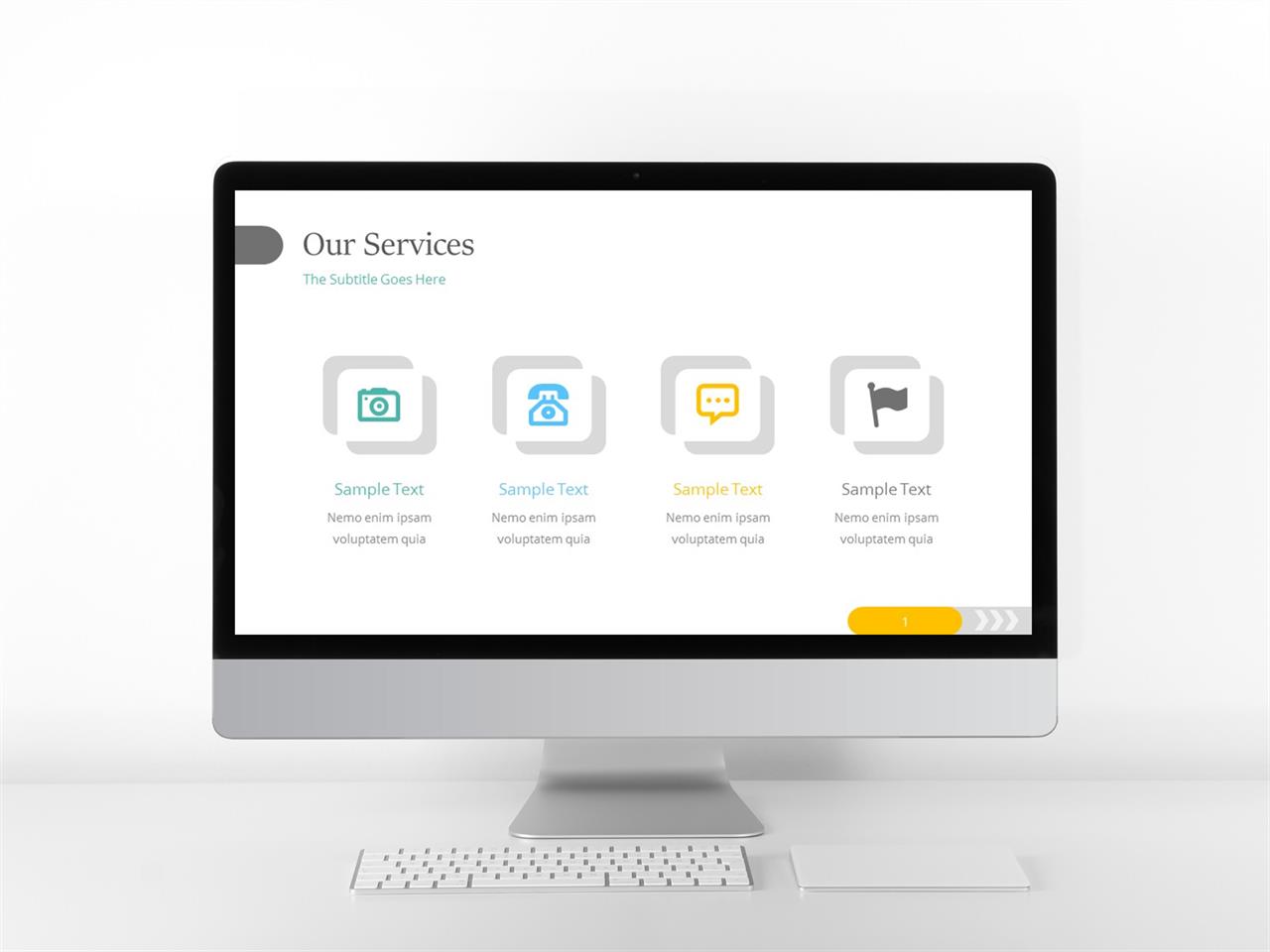 Our Services

The Subtitle Goes Here

Sample Text

Nemo enim ipsam voluptatem quia

Sample Text

Nemo enim ipsam voluptatem quia

Sample Text

Nemo enim ipsam voluptatem quia

Sample Text

Nemo enim ipsam voluptatem quia

1