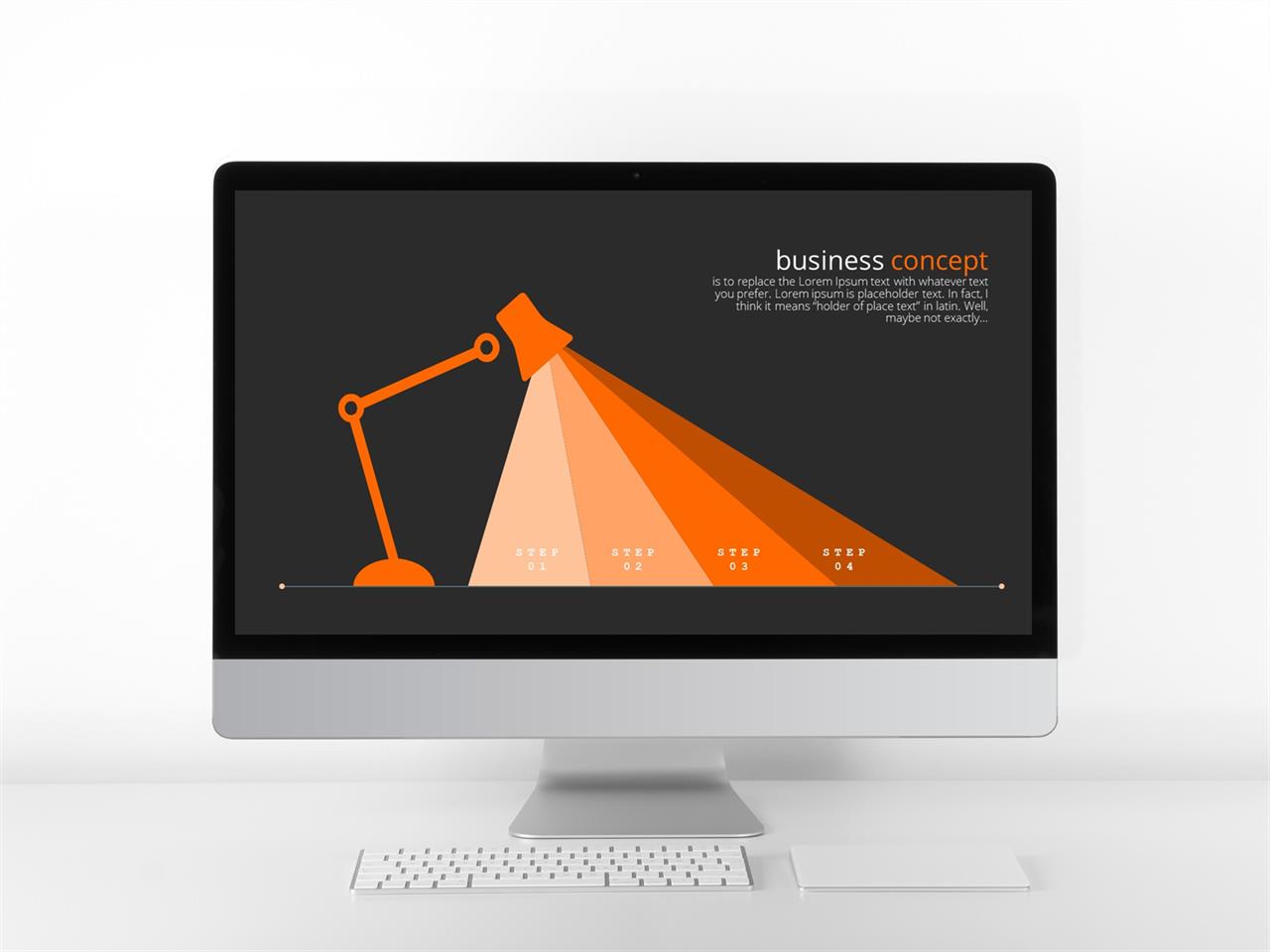 business concept
is to replace the Lorem Ipsum text with whatever text you prefer. Lorem ipsum is placeholder text. In fact, I think it means "holder of place text" in latin. Well, maybe not exactly...

STEP 01

STEP 02

STEP 03

STEP 04