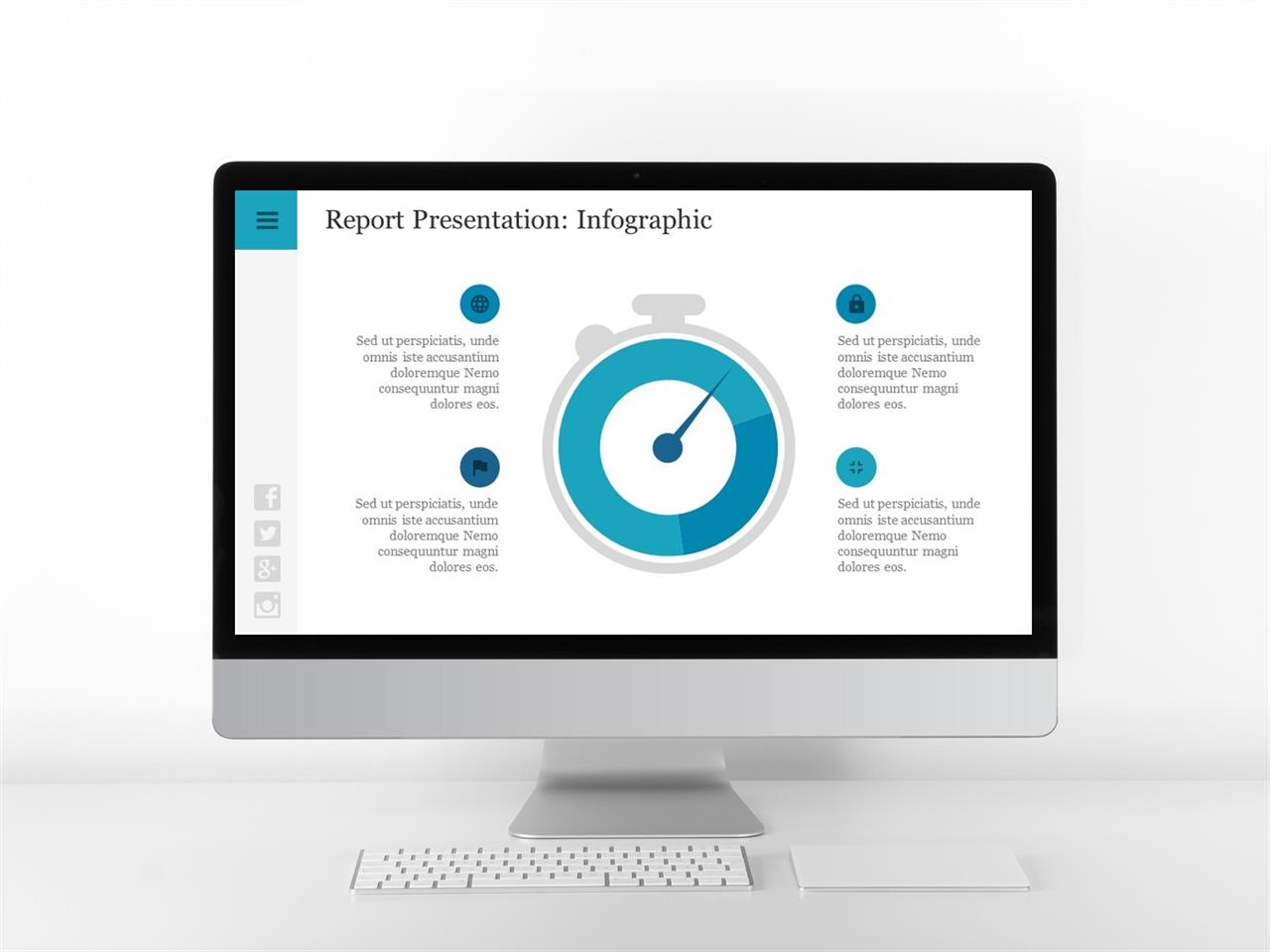 Report Presentation: Infographic

Sed ut perspiciatis, unde omnis iste accusantium doloremque Nemo consequuntur magni dolores eos.

Sed ut perspiciatis, unde omnis iste accusantium doloremque Nemo consequuntur magni dolores eos.

Sed ut perspiciatis, unde omnis iste accusantium doloremque Nemo consequuntur magni dolores eos.

Sed ut perspiciatis, unde omnis iste accusantium doloremque Nemo consequuntur magni dolores eos.