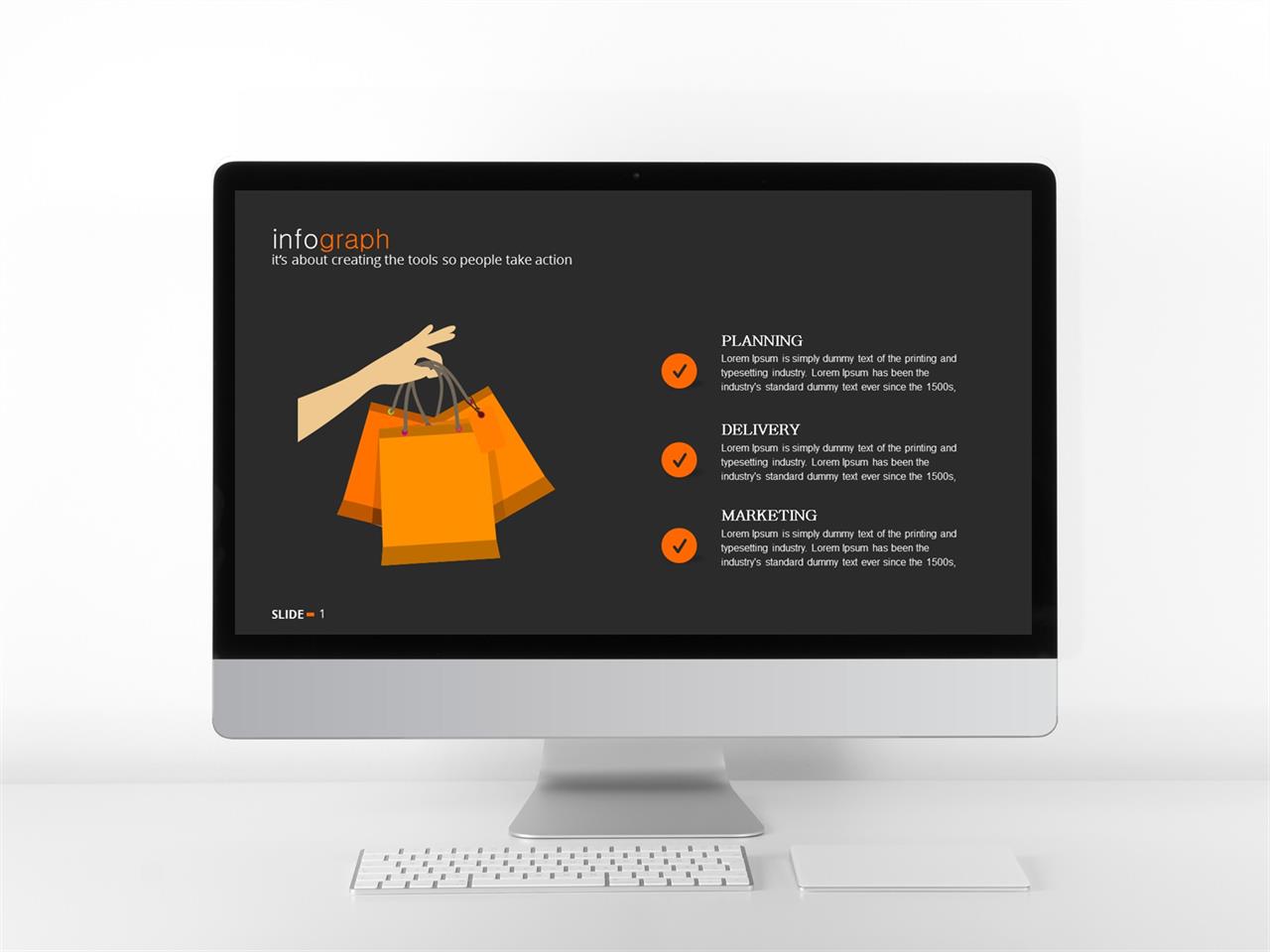 infograph
it's about creating the tools so people take action

PLANNING
Lorem Ipsum is simply dummy text of the printing and typesetting industry. Lorem Ipsum has been the industry's standard dummy text ever since the 1500s,

DELIVERY
Lorem Ipsum is simply dummy text of the printing and typesetting industry. Lorem Ipsum has been the industry's standard dummy text ever since the 1500s,

MARKETING
Lorem Ipsum is simply dummy text of the printing and typesetting industry. Lorem Ipsum has been the industry's standard dummy text ever since the 1500s,

SLIDE 1