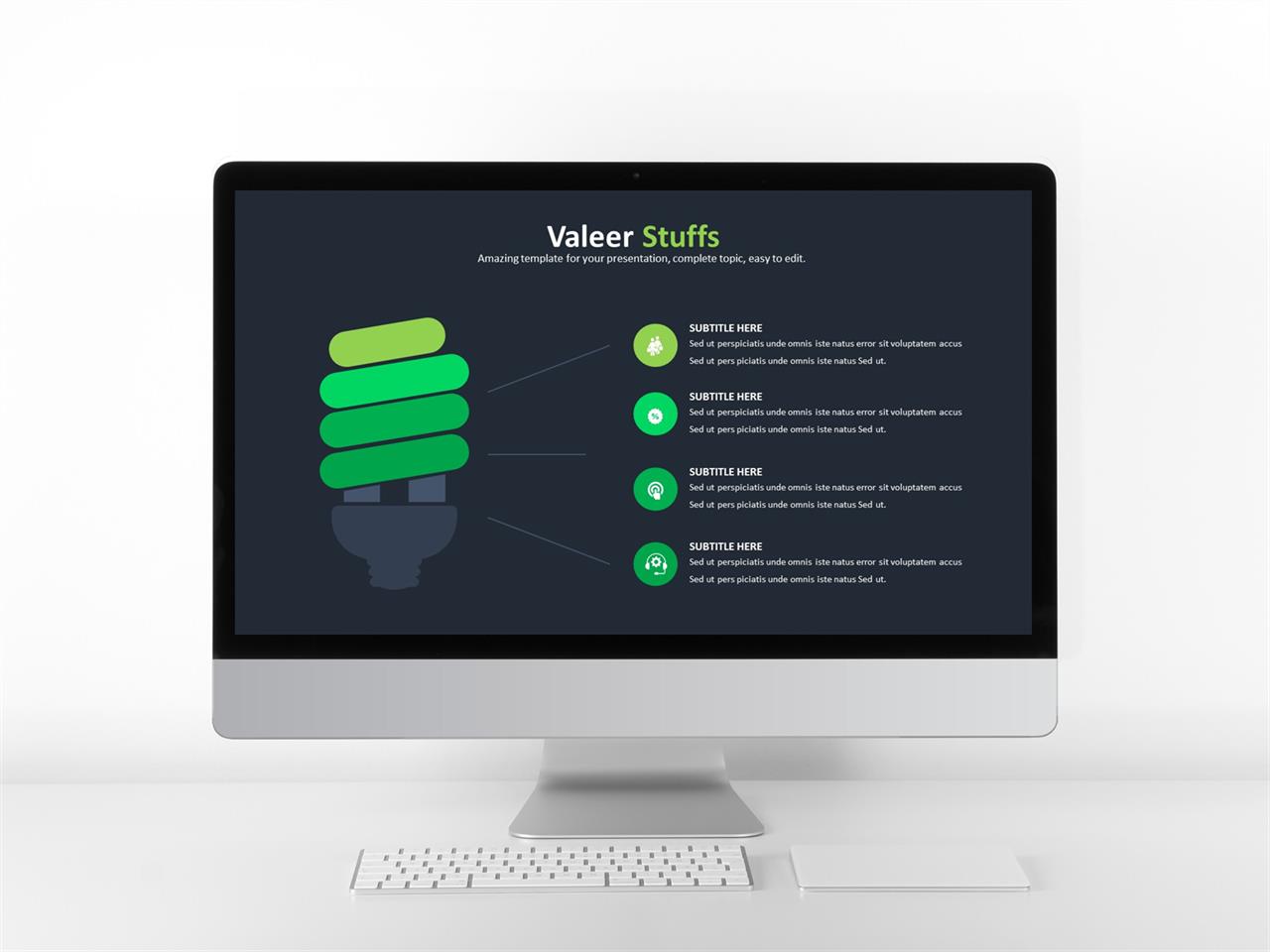 Valeer Stuffs
Amazing template for your presentation, complete topic, easy to edit.

SUBTITLE HERE
Sed ut perspiciatis unde omnis iste natus error sit voluptatem accus
Sed ut pers piciatis unde omnis iste natus Sed ut.

SUBTITLE HERE
Sed ut perspiciatis unde omnis iste natus error sit voluptatem accus
Sed ut pers piciatis unde omnis iste natus Sed ut.

SUBTITLE HERE
Sed ut perspiciatis unde omnis iste natus error sit voluptatem accus
Sed ut pers piciatis unde omnis iste natus Sed ut.

SUBTITLE HERE
Sed ut perspiciatis unde omnis iste natus error sit voluptatem accus
Sed ut pers piciatis unde omnis iste natus Sed ut.