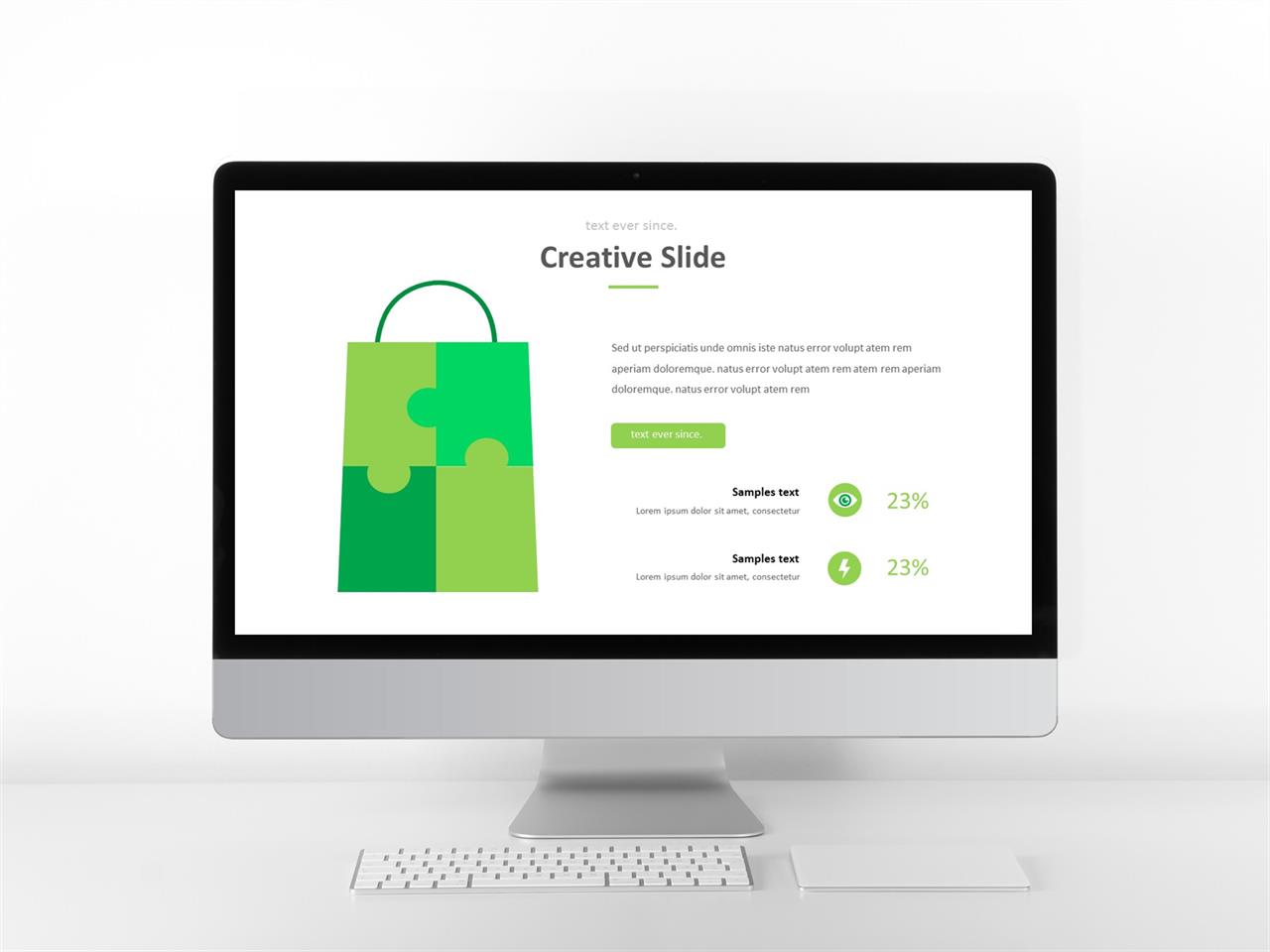 text ever since.

Creative Slide

Sed ut perspiciatis unde omnis iste natus error volupt atem rem aperiam doloremque. natus error volupt atem rem atem rem aperiam doloremque. natus error volupt atem rem

text ever since.

Samples text
Lorem ipsum dolor sit amet, consectetur

23%

Samples text
Lorem ipsum dolor sit amet, consectetur

23%