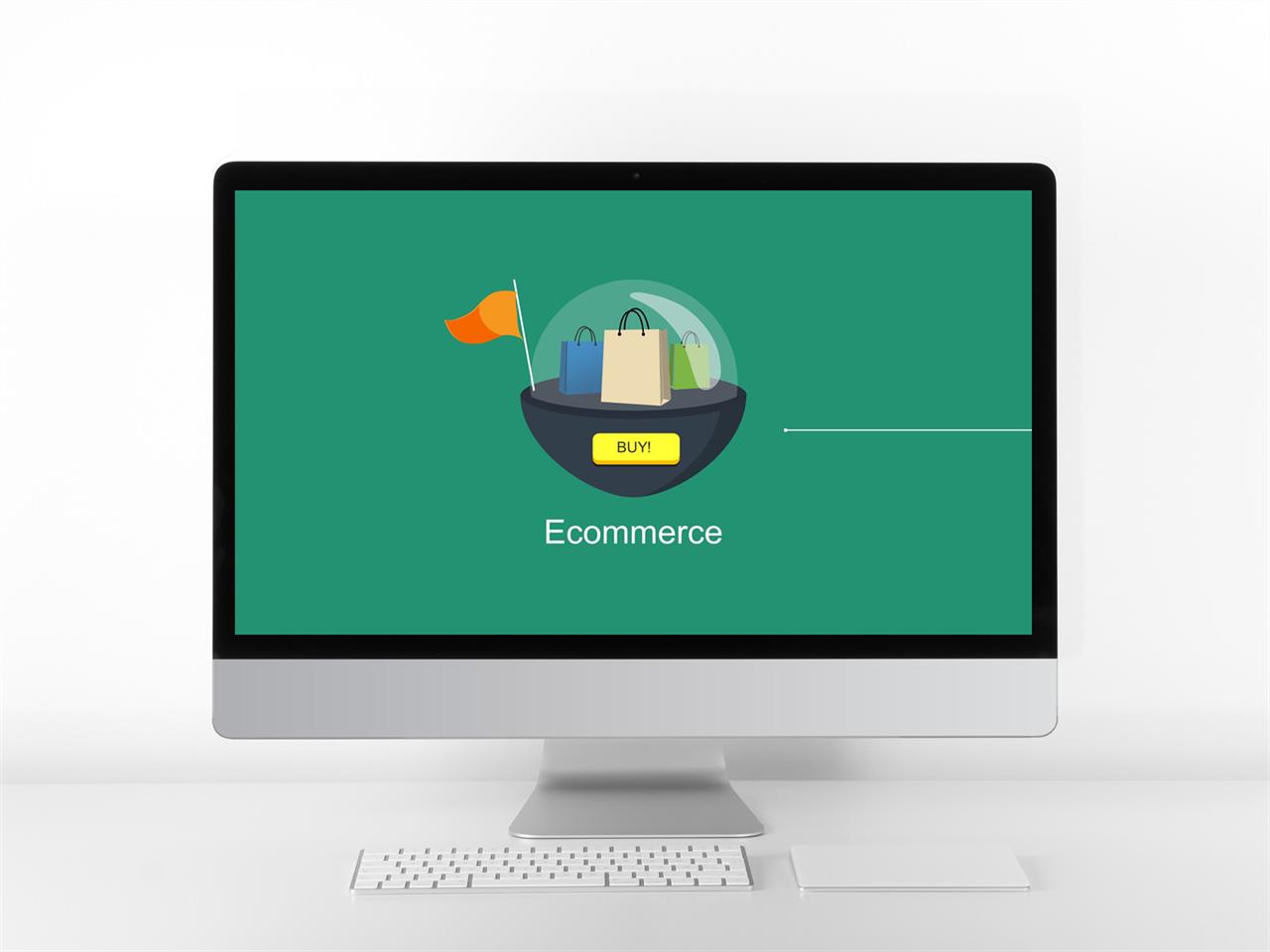 BUY!

Ecommerce