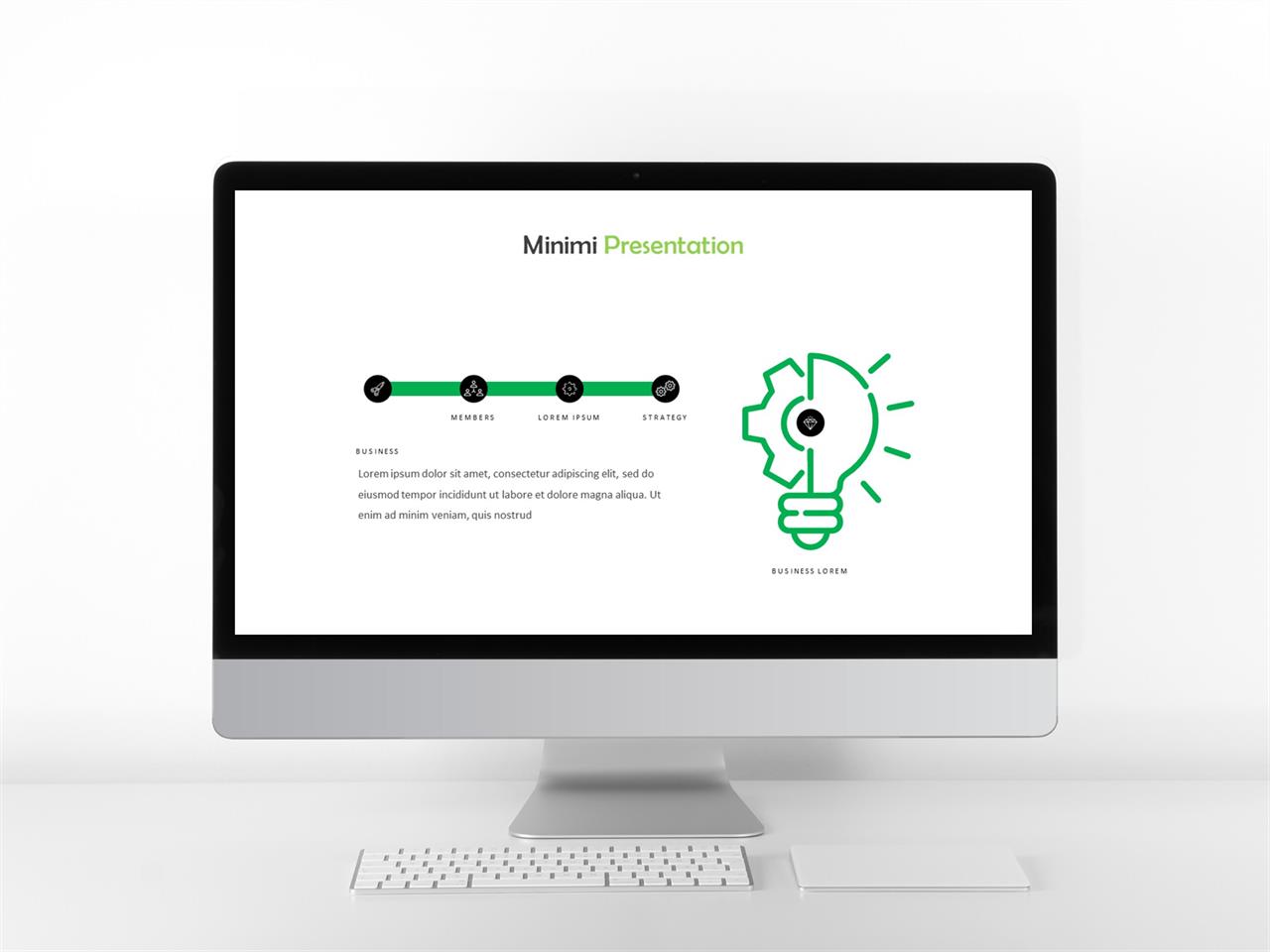 Minimi Presentation

MEMBERS

LOREM IPSUM

STRATEGY

BUSINESS

Lorem ipsum dolor sit amet, consectetur adipiscing elit, sed do eiusmod tempor incididunt ut labore et dolore magna aliqua. Ut enim ad minim veniam, quis nostrud

BUSINESS LOREM