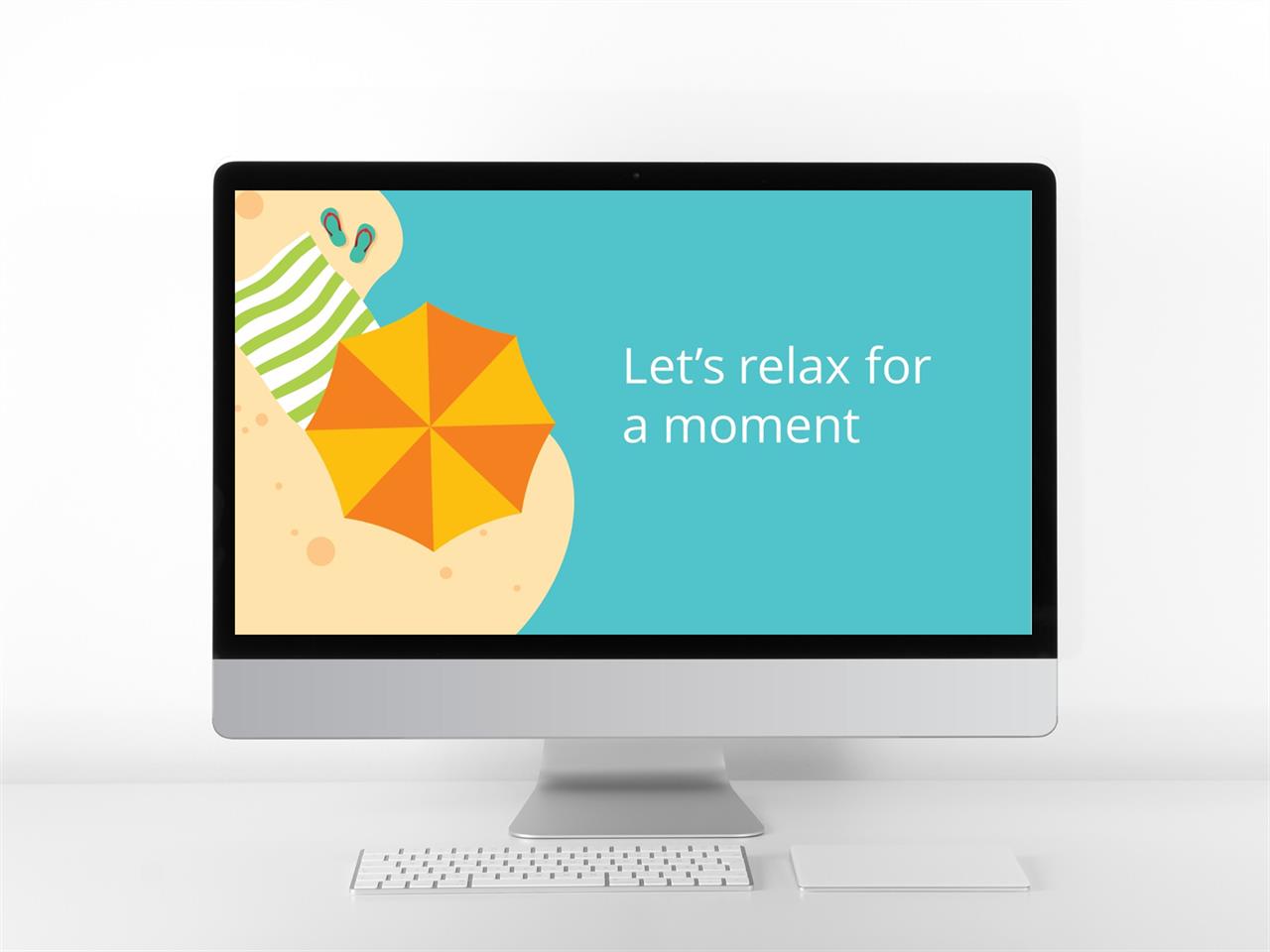 Let’s relax for a moment