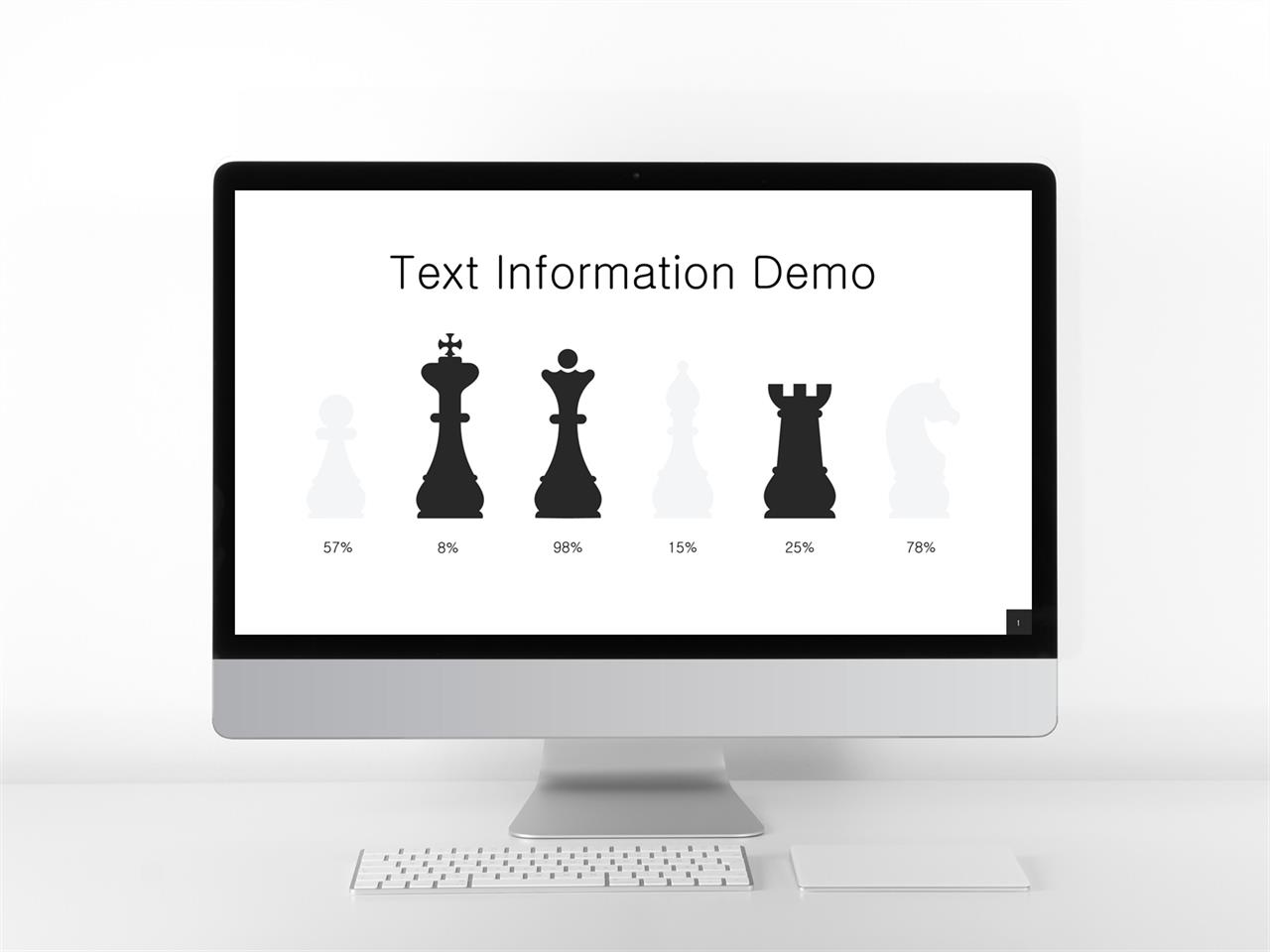 Text Information Demo

57%

8%

98%

15%

25%

78%

1