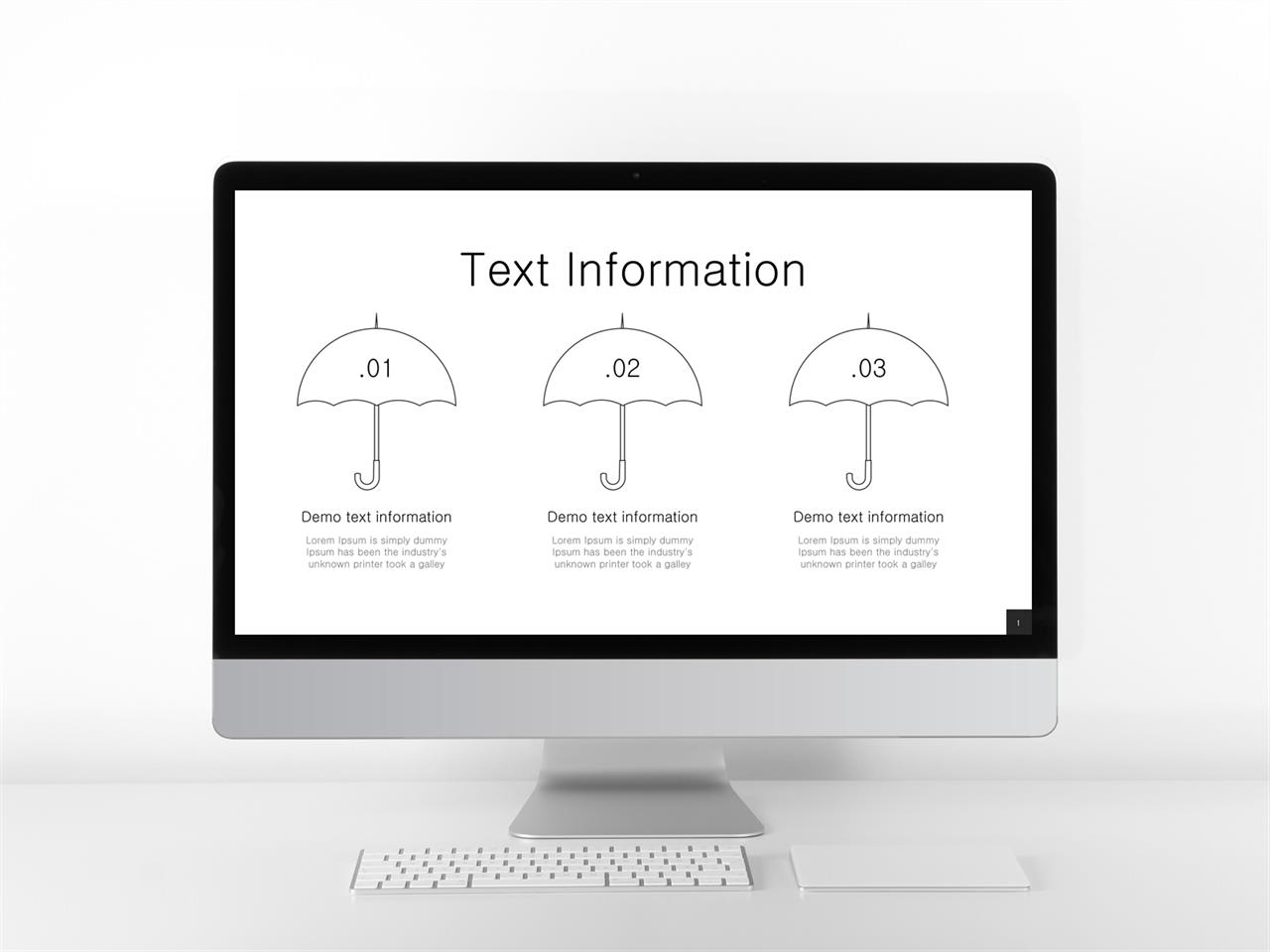 Text Information

.01

Demo text information

Lorem Ipsum is simply dummy Ipsum has been the industry's unknown printer took a galley

.02

Demo text information

Lorem Ipsum is simply dummy Ipsum has been the industry's unknown printer took a galley

.03

Demo text information

Lorem Ipsum is simply dummy Ipsum has been the industry's unknown printer took a galley

1