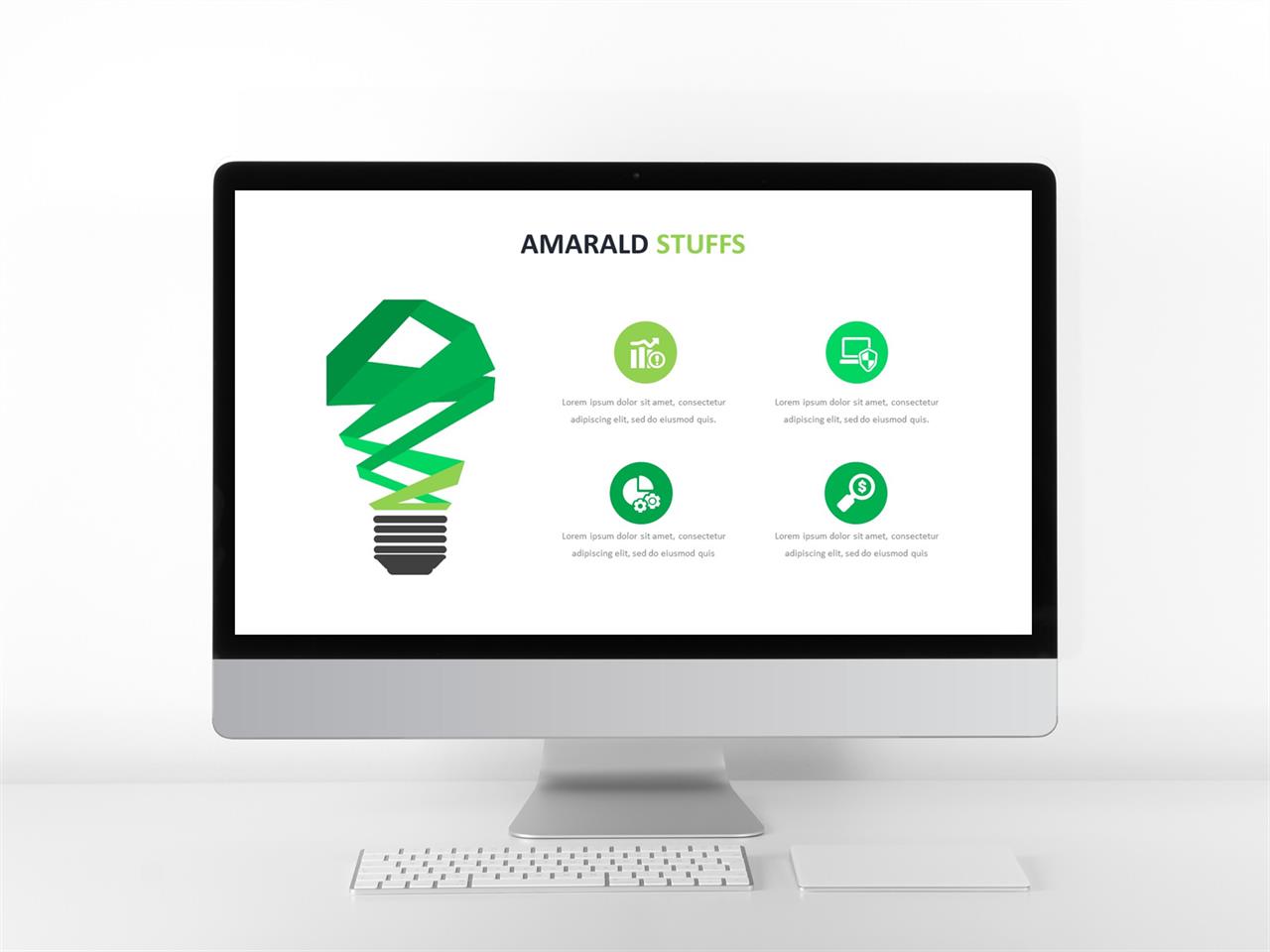 AMARALD STUFFS

Lorem ipsum dolor sit amet, consectetur adipiscing elit, sed do eiusmod quis.

Lorem ipsum dolor sit amet, consectetur adipiscing elit, sed do eiusmod quis.

Lorem ipsum dolor sit amet, consectetur adipiscing elit, sed do eiusmod quis

Lorem ipsum dolor sit amet, consectetur adipiscing elit, sed do eiusmod quis