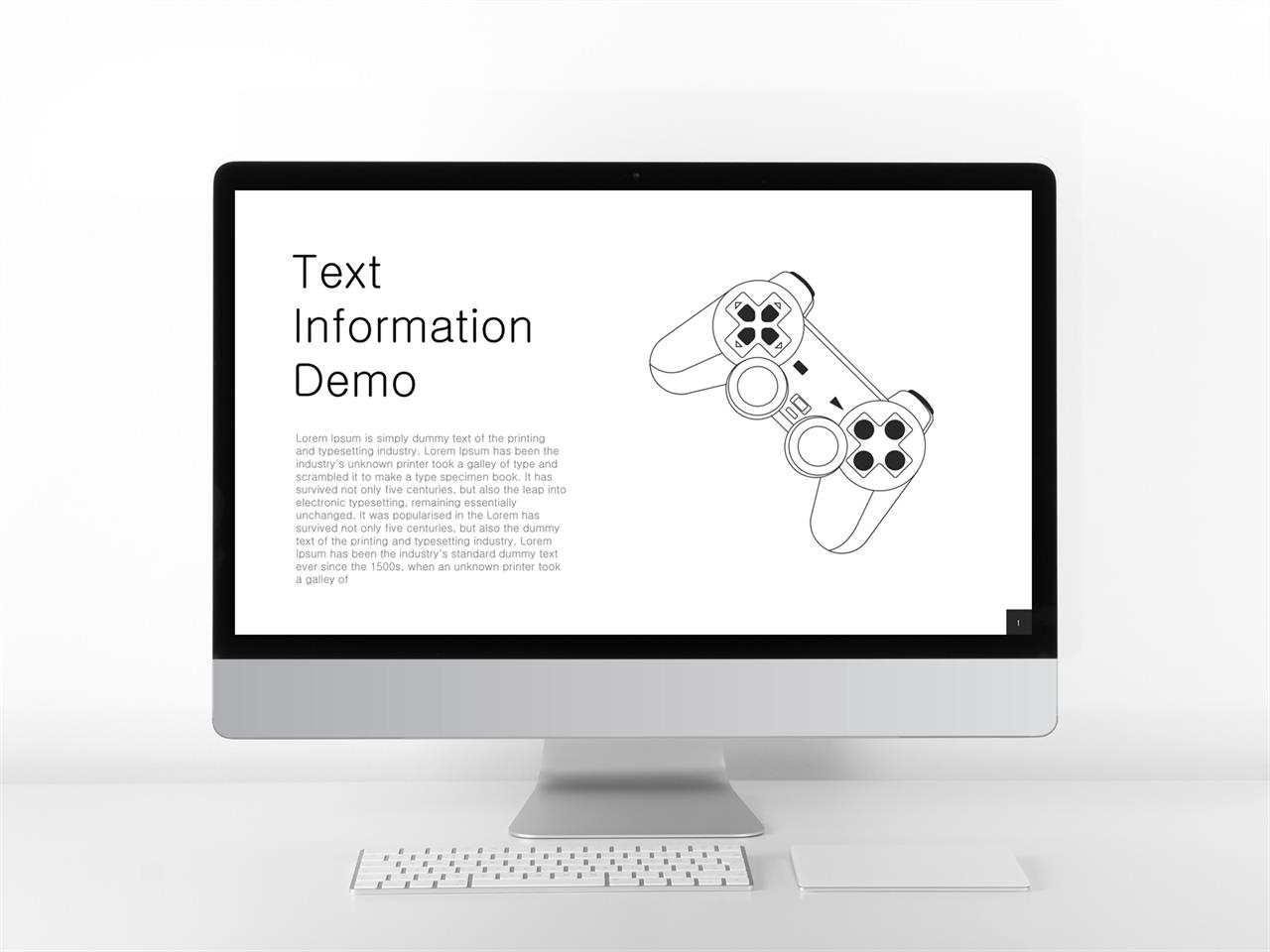 Text
Information
Demo

Lorem Ipsum is simply dummy text of the printing and typesetting industry. Lorem Ipsum has been the industry's unknown printer took a galley of type and scrambled it to make a type specimen book. It has survived not only five centuries, but also the leap into electronic typesetting, remaining essentially unchanged. It was popularised in the Lorem has survived not only five centuries, but also the dummy text of the printing and typesetting industry. Lorem Ipsum has been the industry's standard dummy text ever since the 1500s, when an unknown printer took a galley of

1