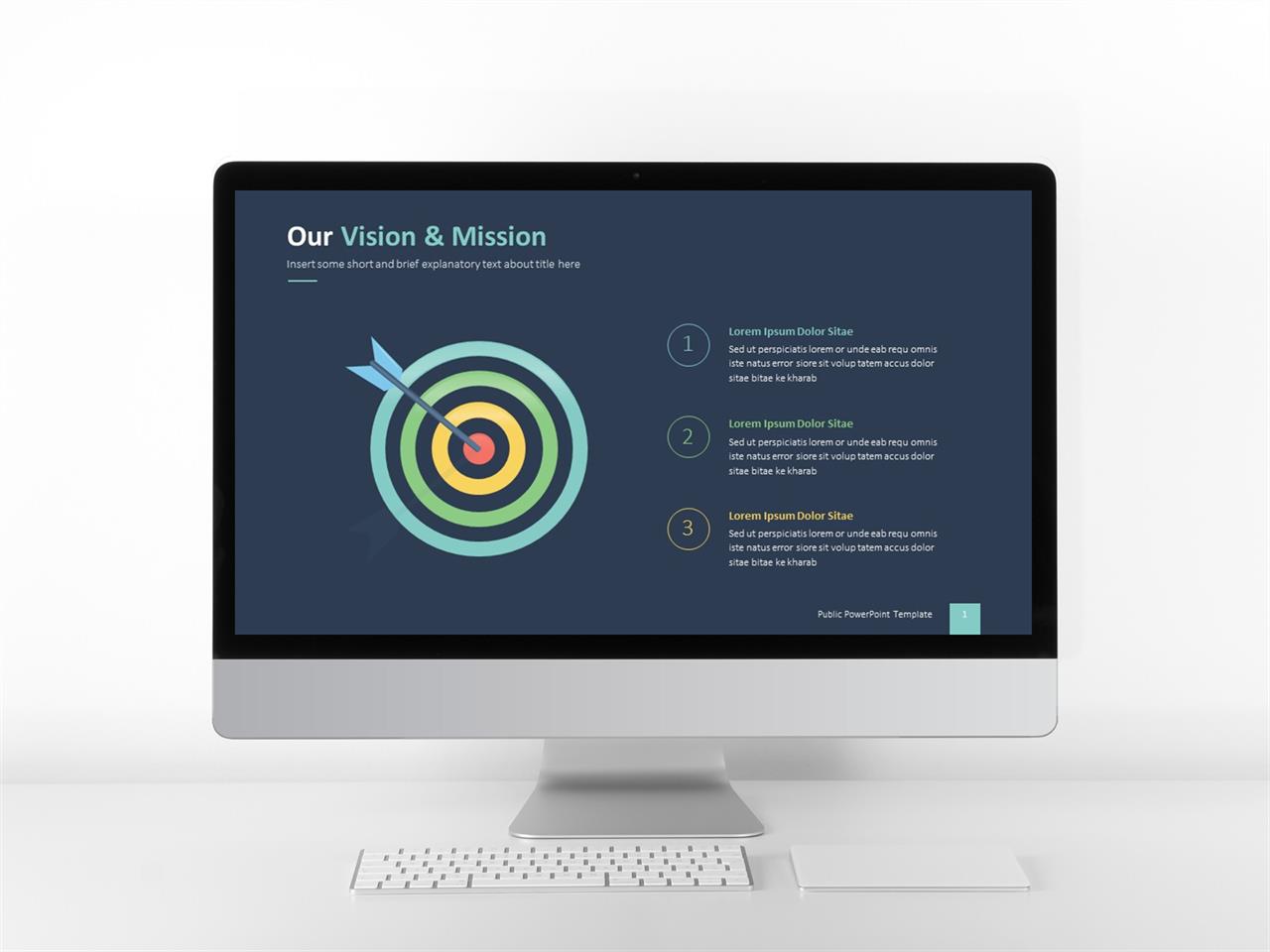 Our Vision & Mission

Insert some short and brief explanatory text about title here

1

Lorem Ipsum Dolor Sitae

Sed ut perspiciatis lorem or unde eab requ omnis iste natus error siore sit volup tatem accus dolor sitae bitae ke kharab

2

Lorem Ipsum Dolor Sitae

Sed ut perspiciatis lorem or unde eab requ omnis iste natus error siore sit volup tatem accus dolor sitae bitae ke kharab

3

Lorem Ipsum Dolor Sitae

Sed ut perspiciatis lorem or unde eab requ omnis iste natus error siore sit volup tatem accus dolor sitae bitae ke kharab

Public PowerPoint Template

1