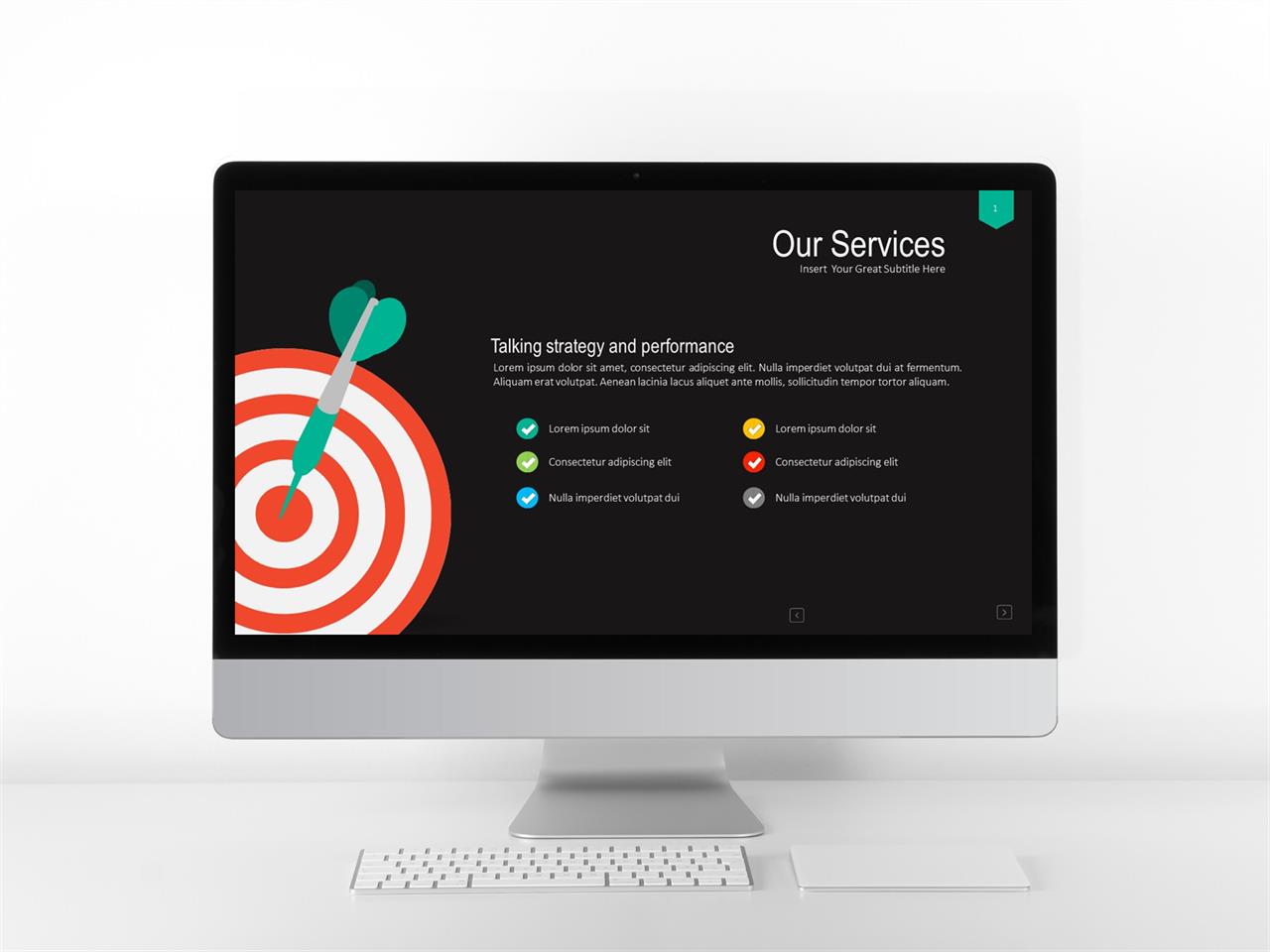 1

Our Services
Insert Your Great Subtitle Here

Talking strategy and performance
Lorem ipsum dolor sit amet, consectetur adipiscing elit. Nulla imperdiet volutpat dui at fermentum. Aliquam erat volutpat. Aenean lacinia lacus aliquet ante mollis, sollicitudin tempor tortor aliquam.

Lorem ipsum dolor sit
Consectetur adipiscing elit
Nulla imperdiet volutpat dui

Lorem ipsum dolor sit
Consectetur adipiscing elit
Nulla imperdiet volutpat dui