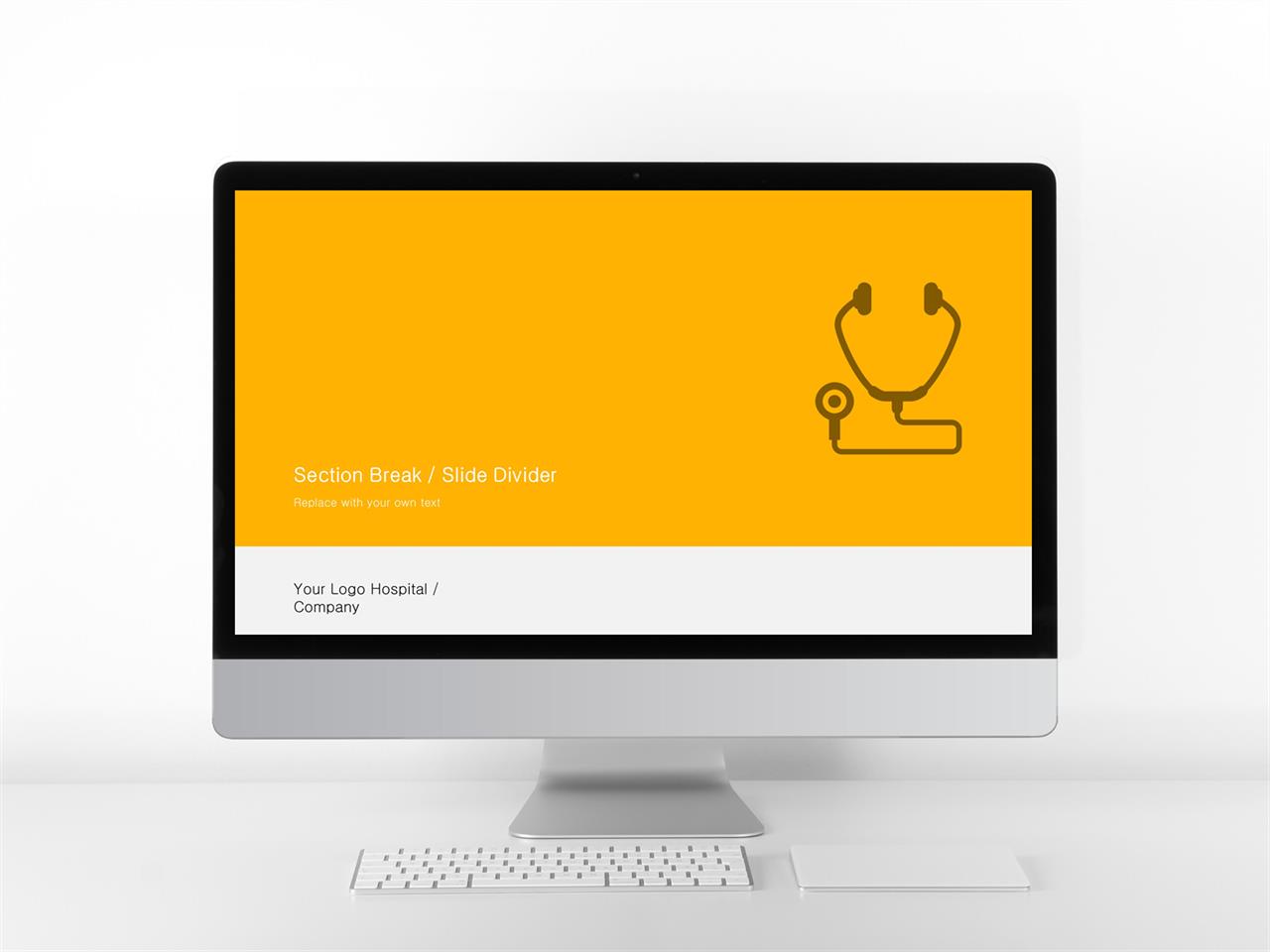 Section Break / Slide Divider

Replace with your own text

Your Logo Hospital / Company