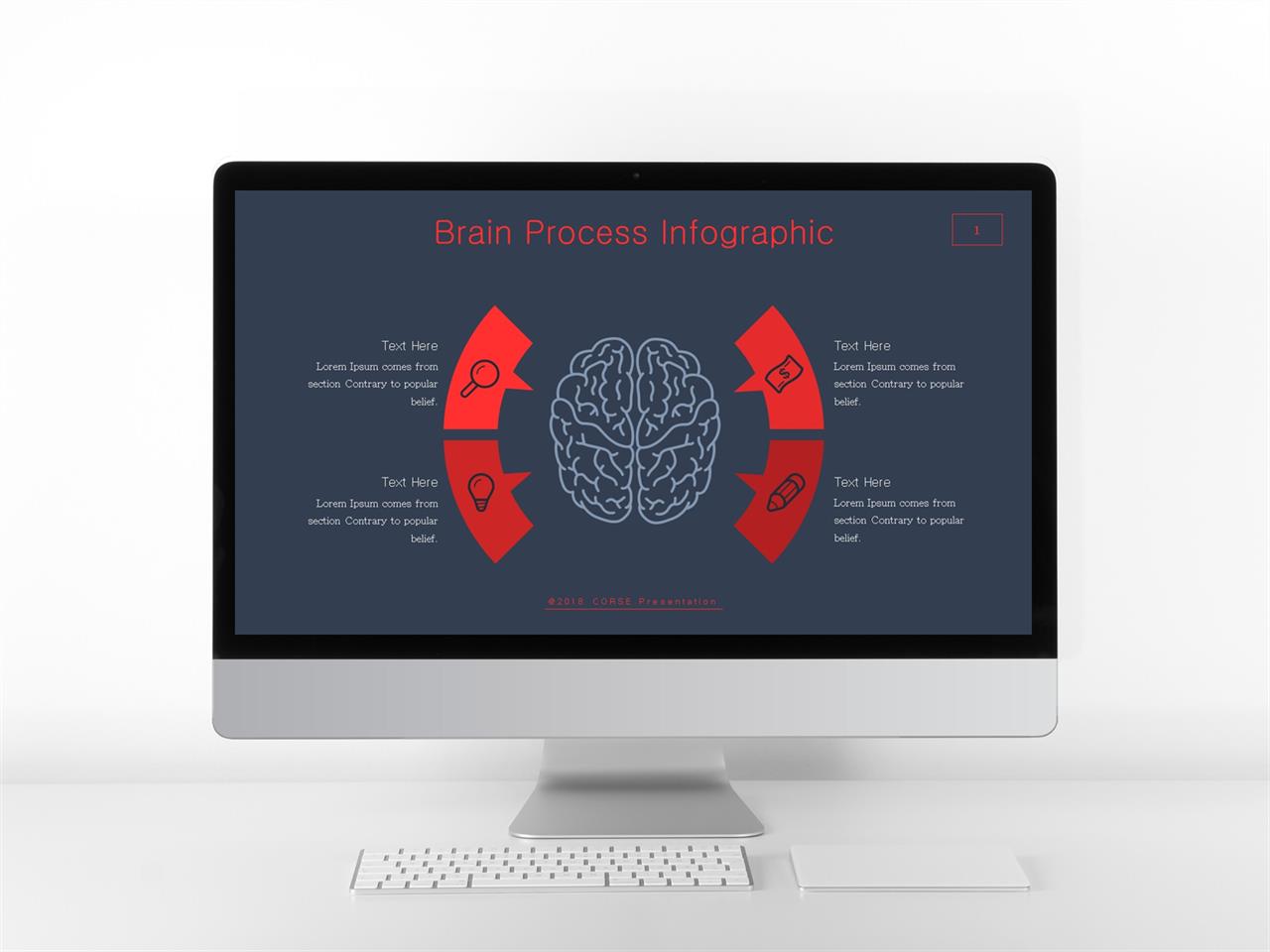 Brain Process Infographic

1

Text Here
Lorem Ipsum comes from section Contrary to popular belief.

Text Here
Lorem Ipsum comes from section Contrary to popular belief.

Text Here
Lorem Ipsum comes from section Contrary to popular belief.

Text Here
Lorem Ipsum comes from section Contrary to popular belief.

©2018 CORSE Presentation