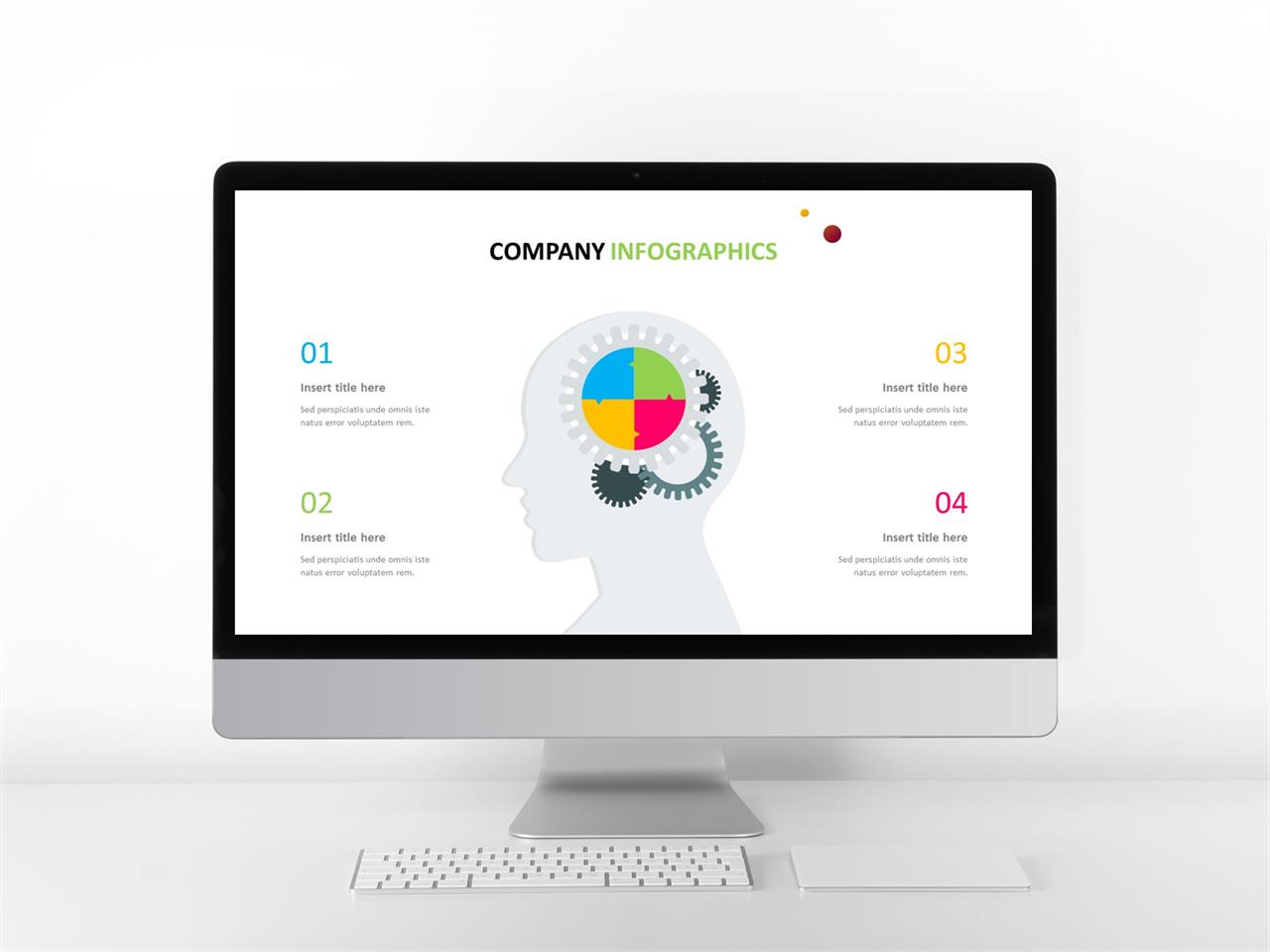 COMPANY INFOGRAPHICS

01

Insert title here

Sed perspiciatis unde omnis iste natus error voluptatem rem.

02

Insert title here

Sed perspiciatis unde omnis iste natus error voluptatem rem.

03

Insert title here

Sed perspiciatis unde omnis iste natus error voluptatem rem.

04

Insert title here

Sed perspiciatis unde omnis iste natus error voluptatem rem.