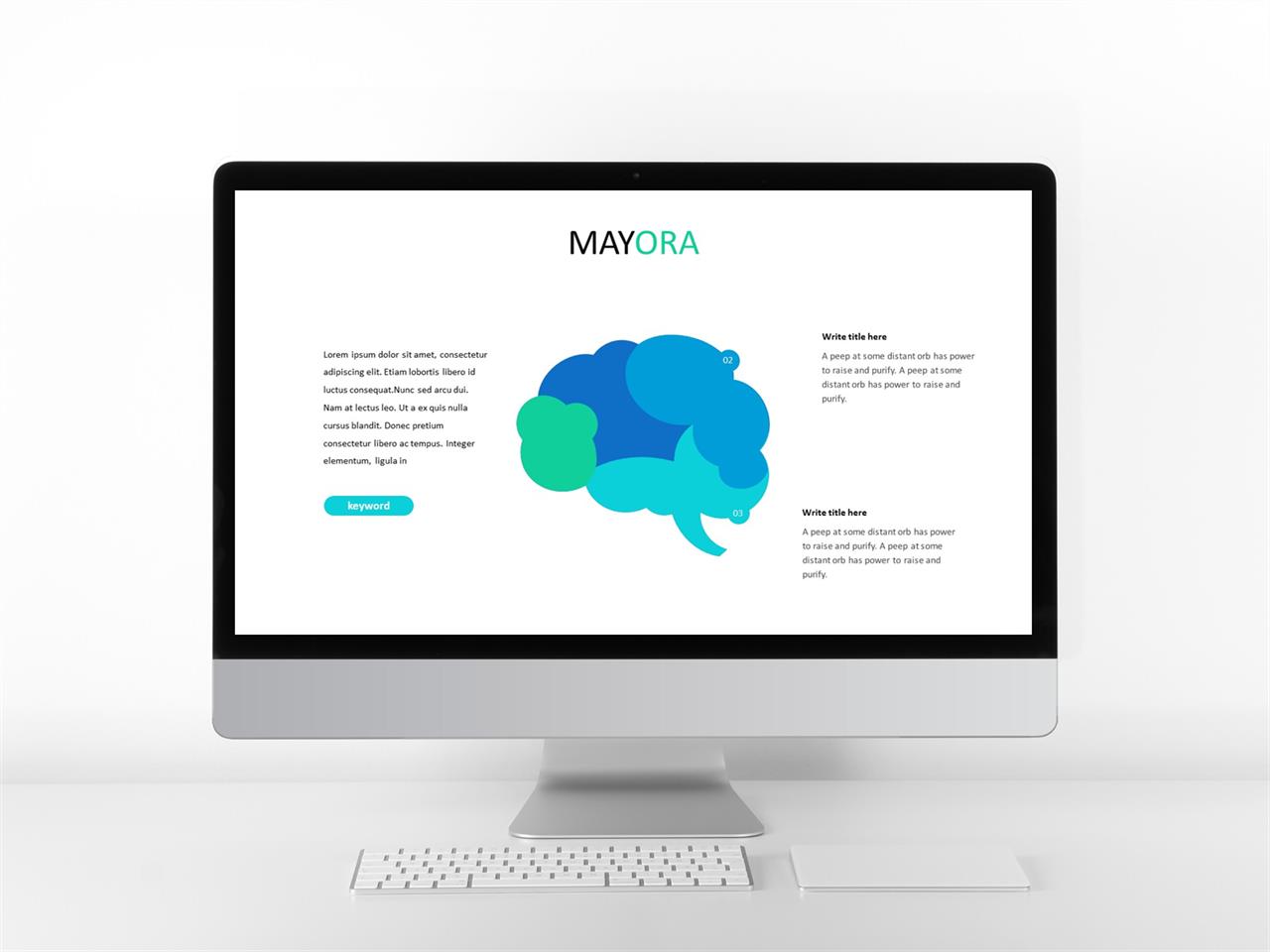 MAYORA

Lorem ipsum dolor sit amet, consectetur adipiscing elit. Etiam lobortis libero id luctus consequat.Nunc sed arcu dui. Nam at lectus leo. Ut a ex quis nulla cursus blandit. Donec pretium consectetur libero ac tempus. Integer elementum, ligula in

keyword

02

03

Write title here

A peep at some distant orb has power to raise and purify. A peep at some distant orb has power to raise and purify.

Write title here

A peep at some distant orb has power to raise and purify. A peep at some distant orb has power to raise and purify.