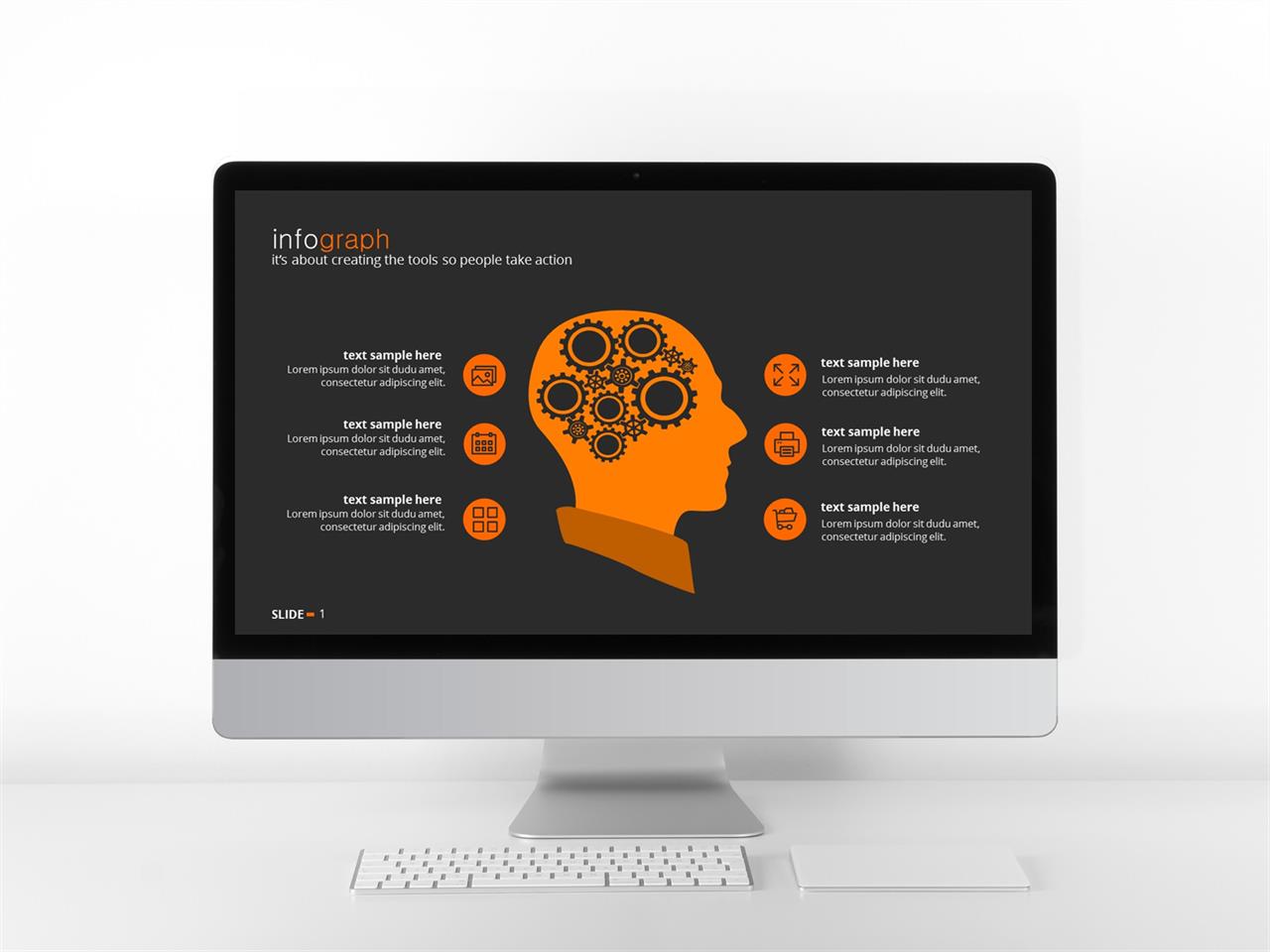 infograph
it's about creating the tools so people take action

text sample here
Lorem ipsum dolor sit dudu amet, consectetur adipiscing elit.

text sample here
Lorem ipsum dolor sit dudu amet, consectetur adipiscing elit.

text sample here
Lorem ipsum dolor sit dudu amet, consectetur adipiscing elit.

text sample here
Lorem ipsum dolor sit dudu amet, consectetur adipiscing elit.

text sample here
Lorem ipsum dolor sit dudu amet, consectetur adipiscing elit.

text sample here
Lorem ipsum dolor sit dudu amet, consectetur adipiscing elit.

SLIDE 1