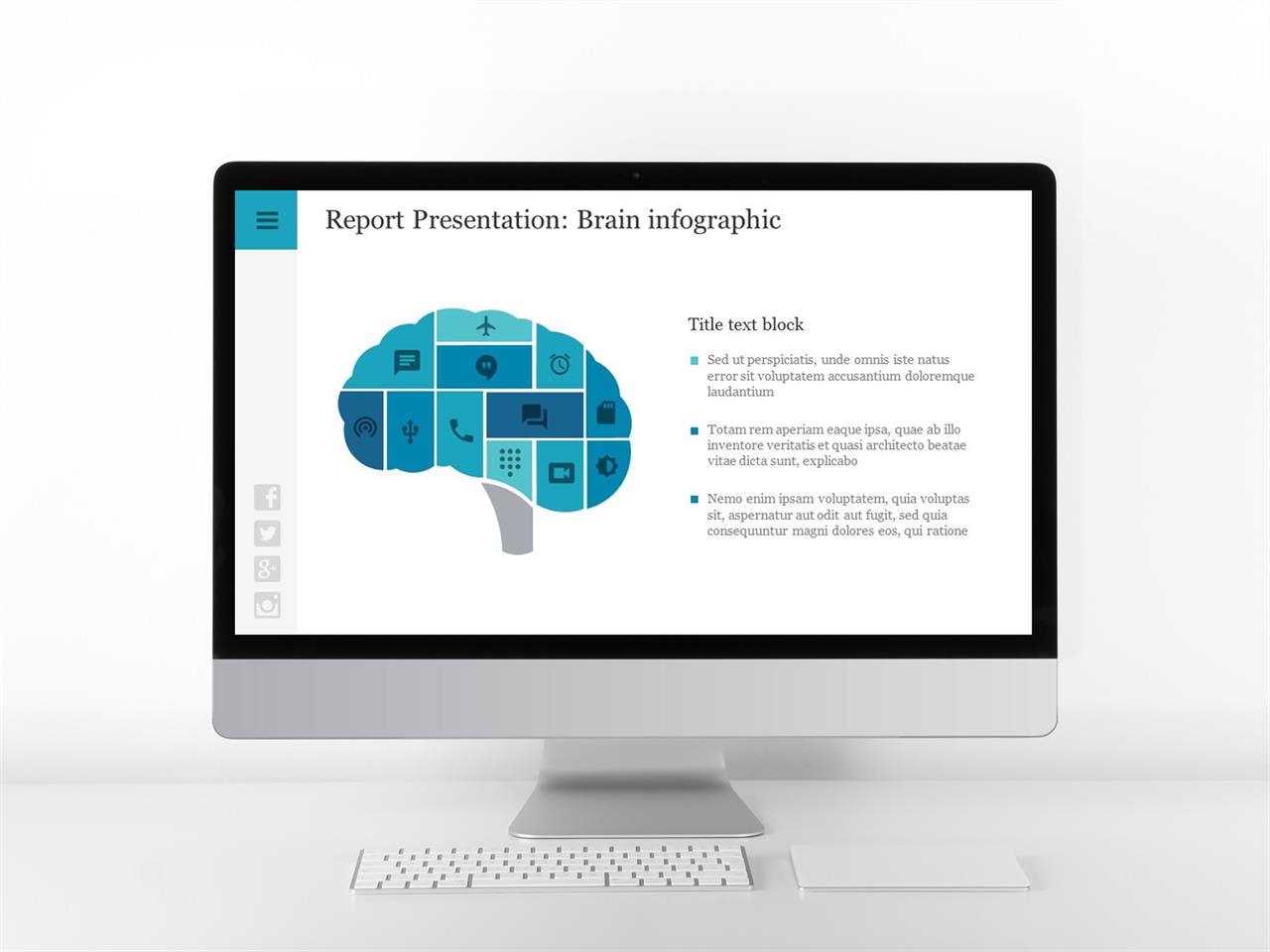 Report Presentation: Brain infographic

Title text block

Sed ut perspiciatis, unde omnis iste natus error sit voluptatem accusantium doloremque laudantium

Totam rem aperiam eaque ipsa, quae ab illo inventore veritatis et quasi architecto beatae vitae dicta sunt, explicabo

Nemo enim ipsam voluptatem, quia voluptas sit, aspernatur aut odit aut fugit, sed quia consequuntur magni dolores eos, qui ratione