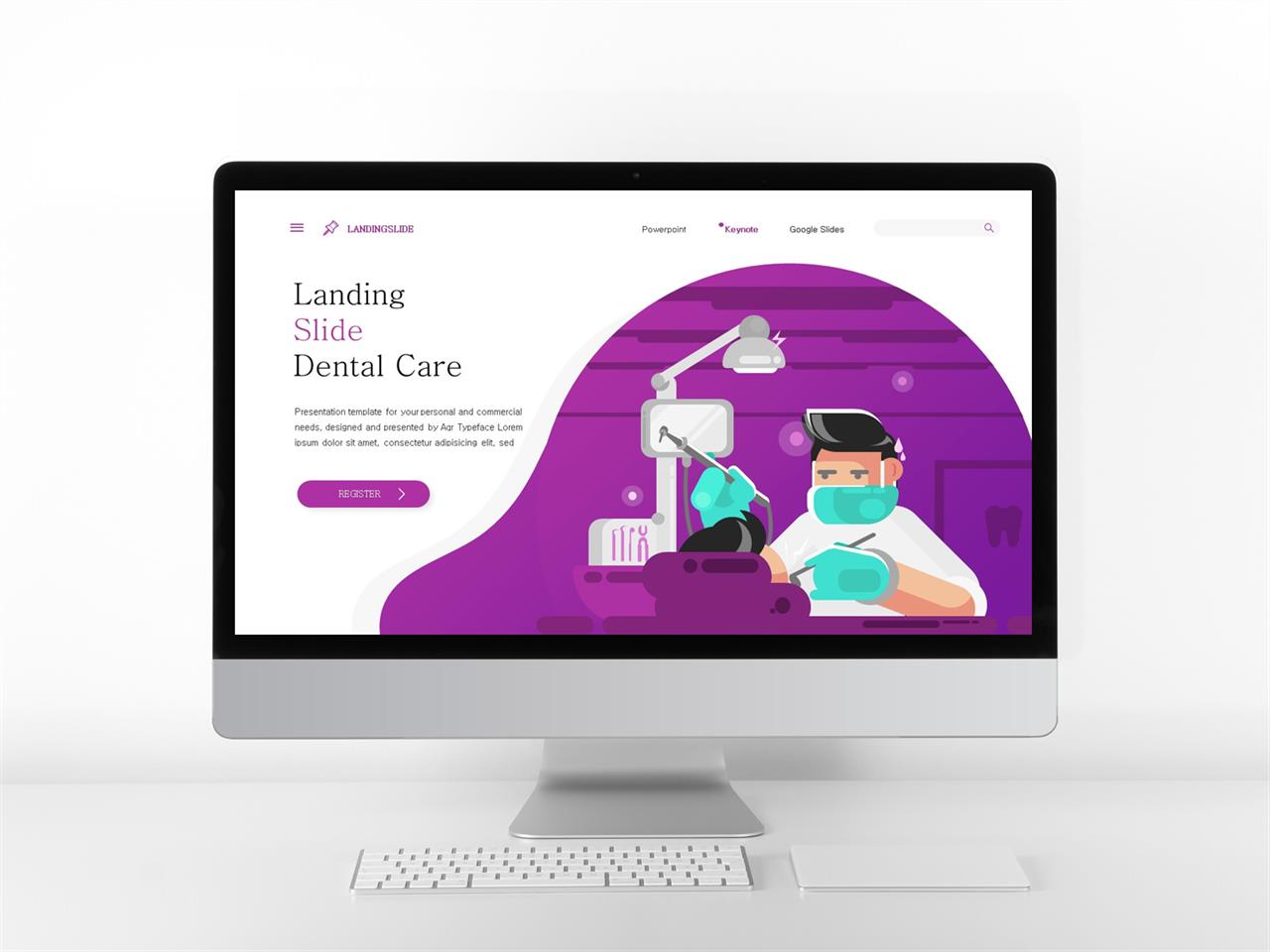 LANDINGSLIDE

Powerpoint Keynote Google Slides

Landing
Slide
Dental Care

Presentation template for your personal and commercial needs, designed and presented by Agr Typeface Lorem ipsum dolor sit amet, consectetur adipisicing elit, sed

REGISTER