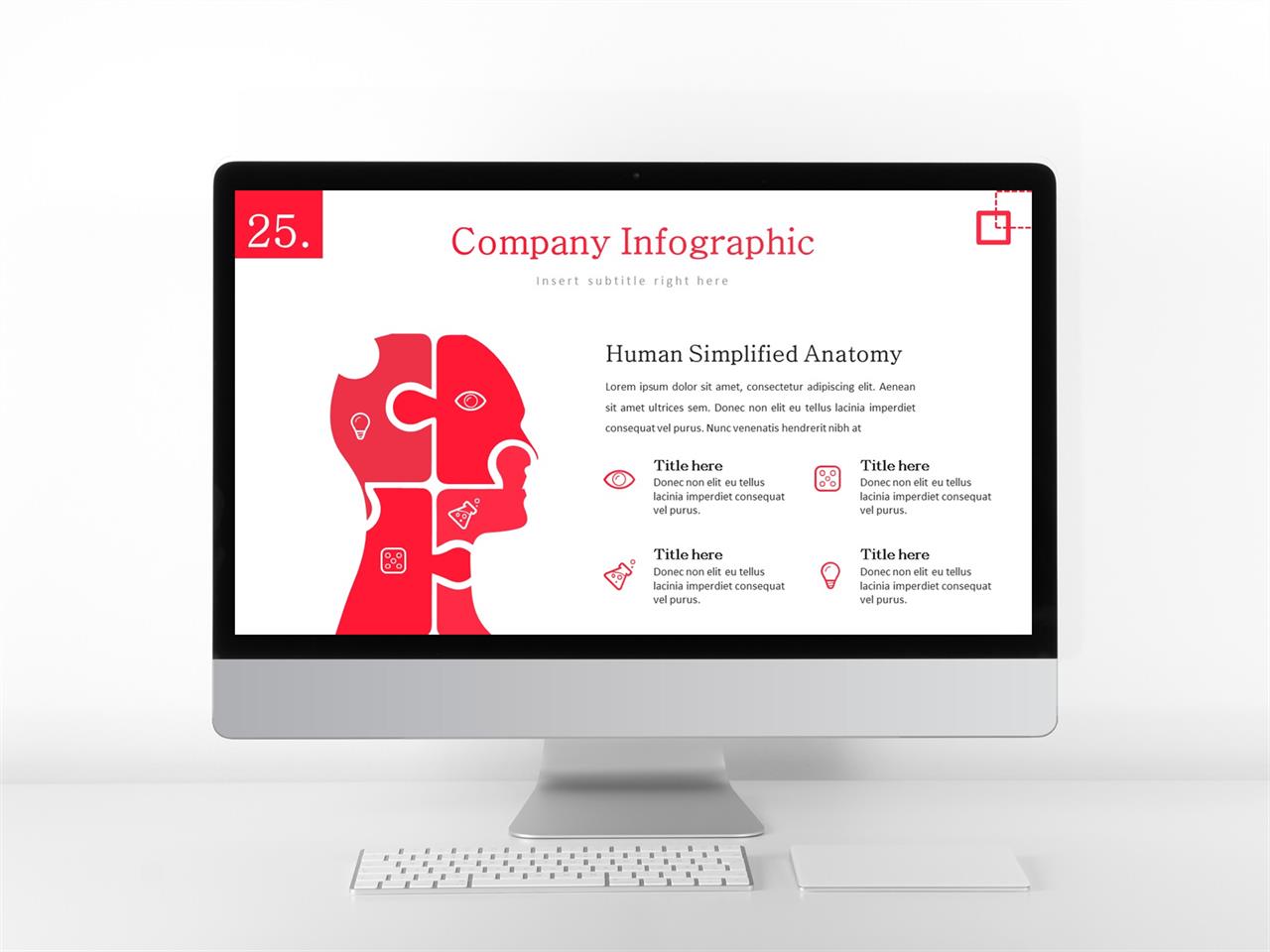 25.

Company Infographic

Insert subtitle right here

Human Simplified Anatomy

Lorem ipsum dolor sit amet, consectetur adipiscing elit. Aenean sit amet ultrices sem. Donec non elit eu tellus lacinia imperdiet consequat vel purus. Nunc venenatis hendrerit nibh at

Title here
Donec non elit eu tellus lacinia imperdiet consequat vel purus.

Title here
Donec non elit eu tellus lacinia imperdiet consequat vel purus.

Title here
Donec non elit eu tellus lacinia imperdiet consequat vel purus.

Title here
Donec non elit eu tellus lacinia imperdiet consequat vel purus.