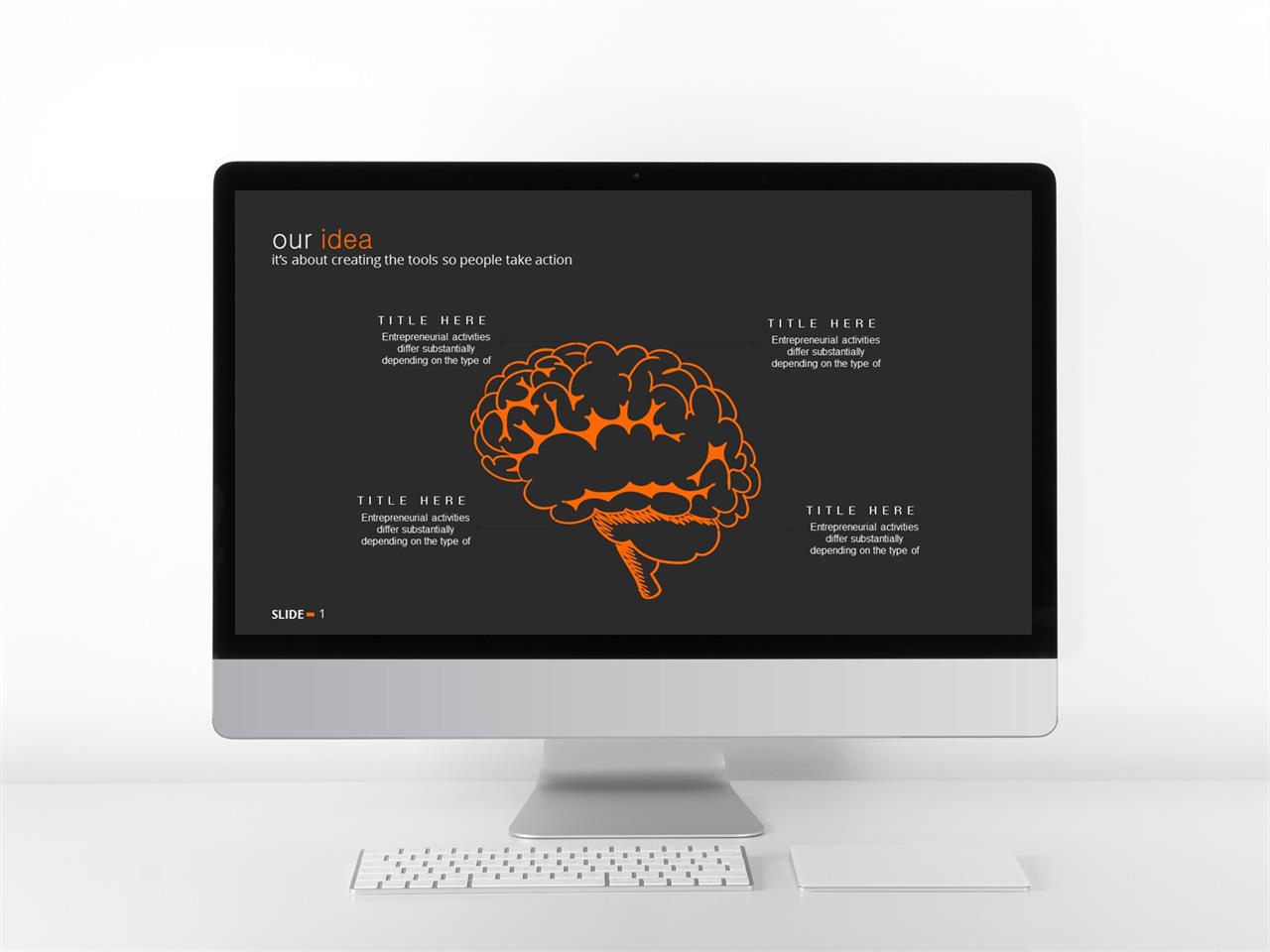 our idea
it's about creating the tools so people take action

TITLE HERE
Entrepreneurial activities differ substantially depending on the type of

TITLE HERE
Entrepreneurial activities differ substantially depending on the type of

TITLE HERE
Entrepreneurial activities differ substantially depending on the type of

TITLE HERE
Entrepreneurial activities differ substantially depending on the type of

SLIDE 1