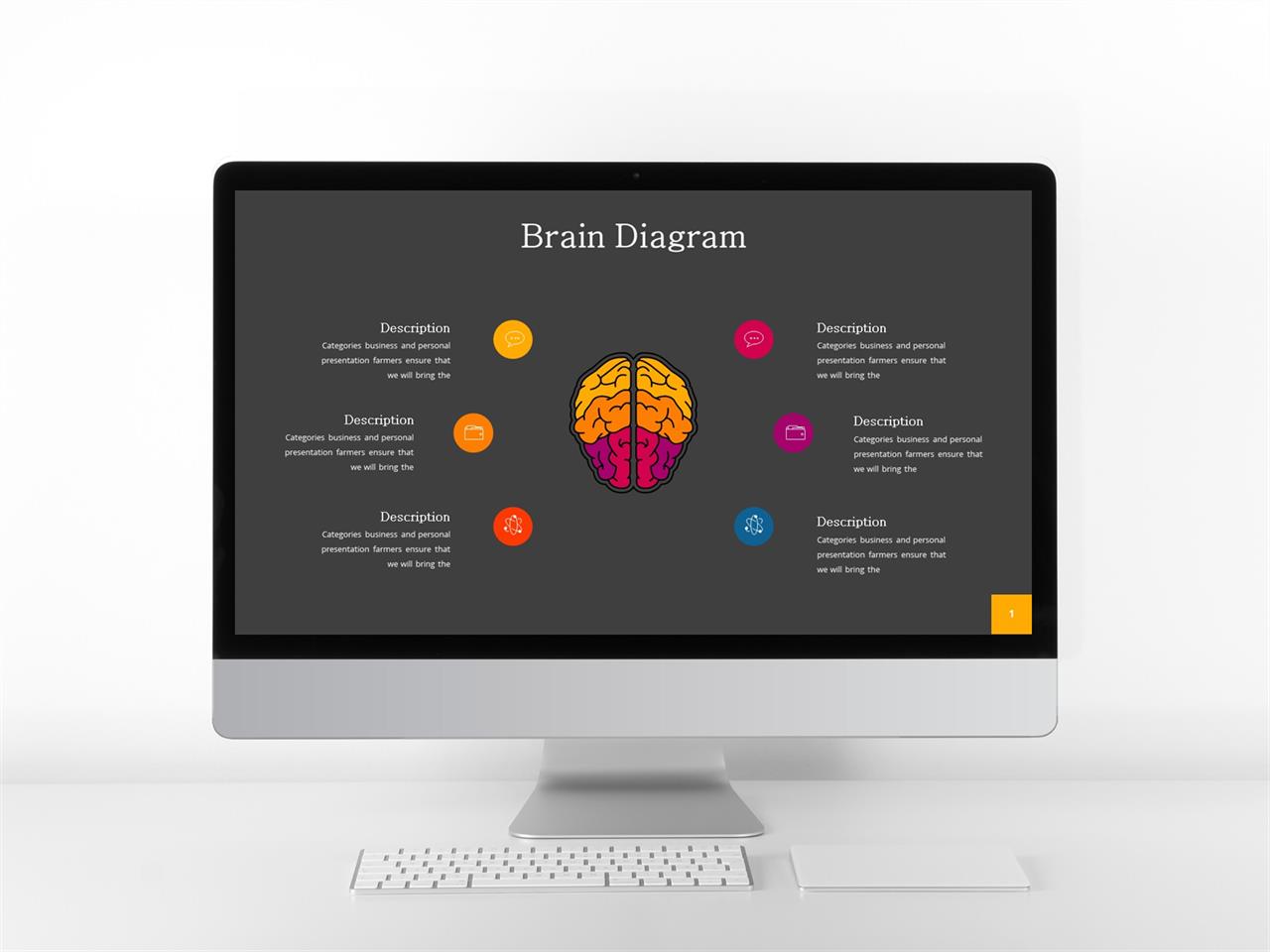 Brain Diagram

Description
Categories business and personal presentation farmers ensure that we will bring the

Description
Categories business and personal presentation farmers ensure that we will bring the

Description
Categories business and personal presentation farmers ensure that we will bring the

Description
Categories business and personal presentation farmers ensure that we will bring the

Description
Categories business and personal presentation farmers ensure that we will bring the

Description
Categories business and personal presentation farmers ensure that we will bring the

1