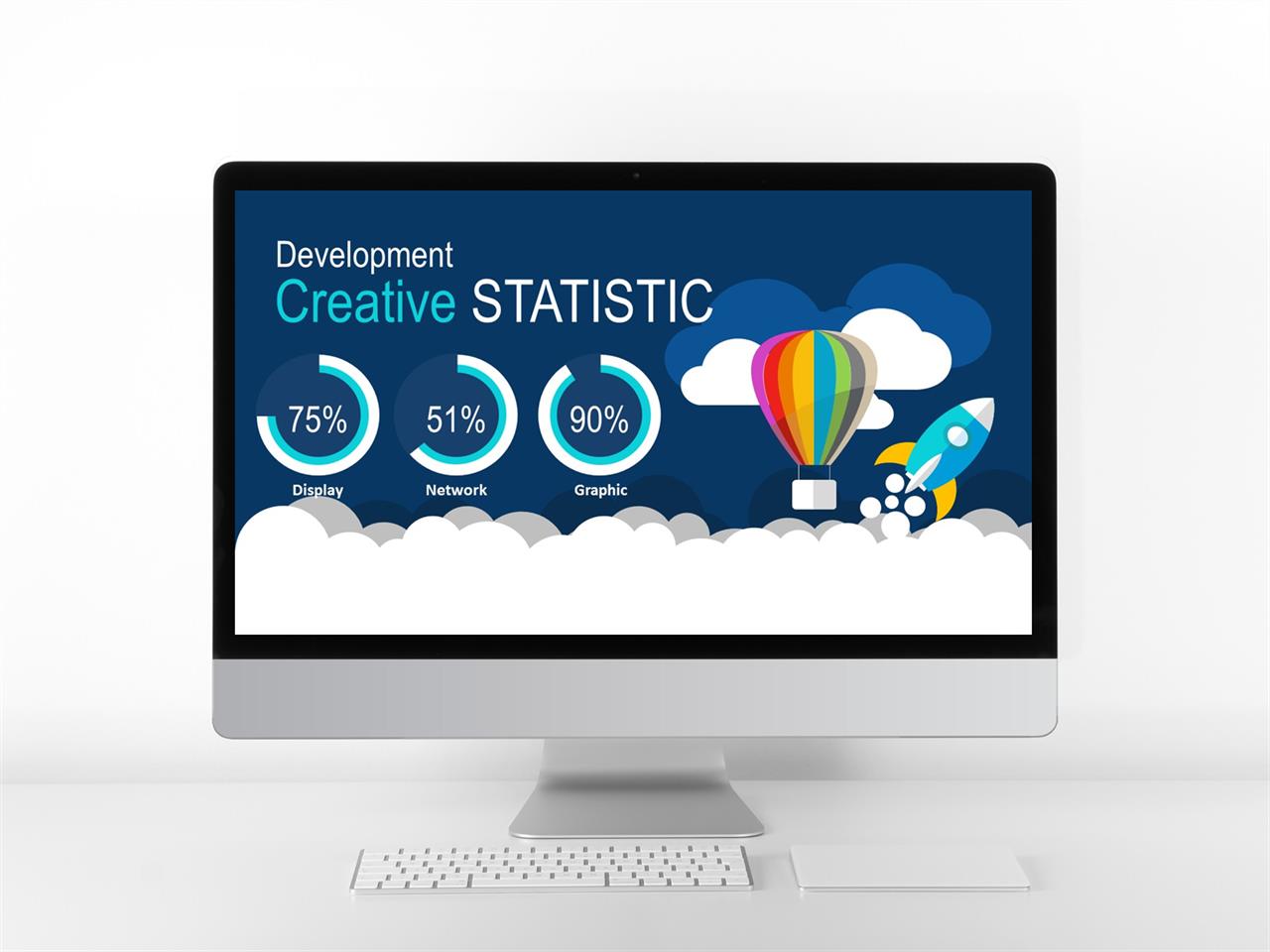 Development
Creative STATISTIC

75%
Display

51%
Network

90%
Graphic