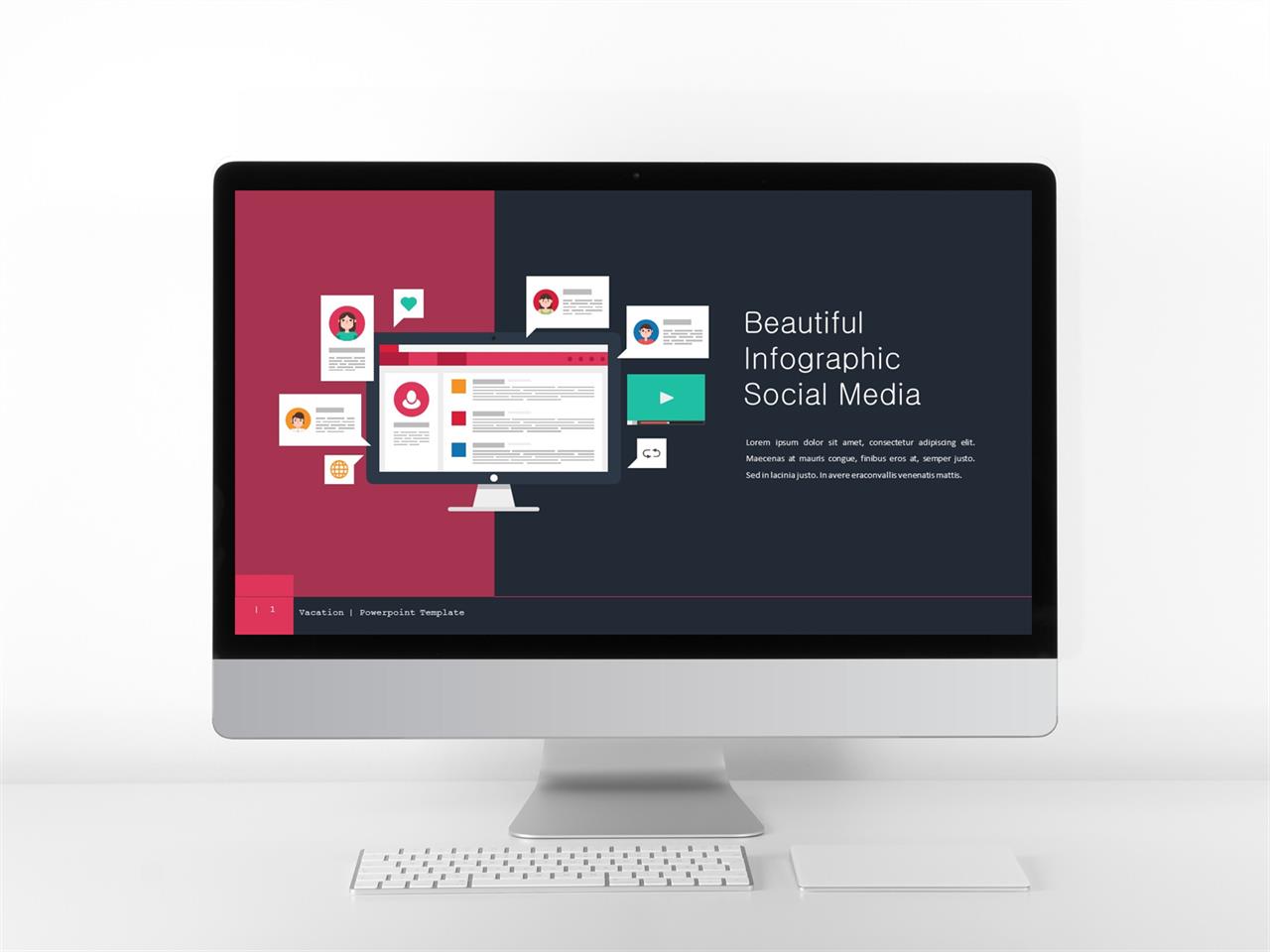 Beautiful Infographic Social Media

Lorem ipsum dolor sit amet, consectetur adipiscing elit. Maecenas at mauris congue, finibus eros at, semper justo. Sed in lacinia justo. In avere eraconvallis venenatis mattis.

| 1

Vacation | Powerpoint Template