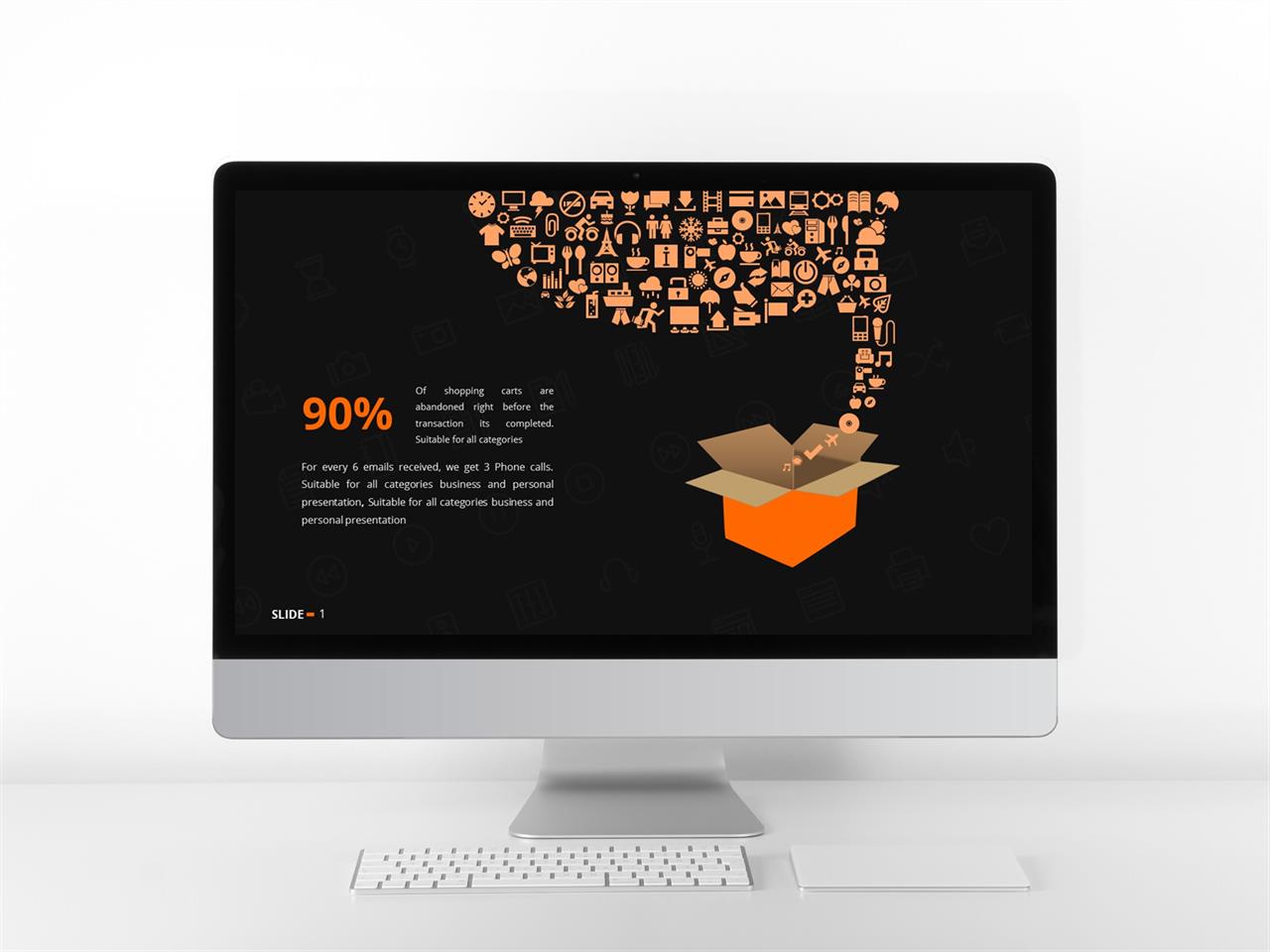 90%

Of shopping carts are abandoned right before the transaction its completed. Suitable for all categories

For every 6 emails received, we get 3 Phone calls. Suitable for all categories business and personal presentation, Suitable for all categories business and personal presentation

SLIDE 1