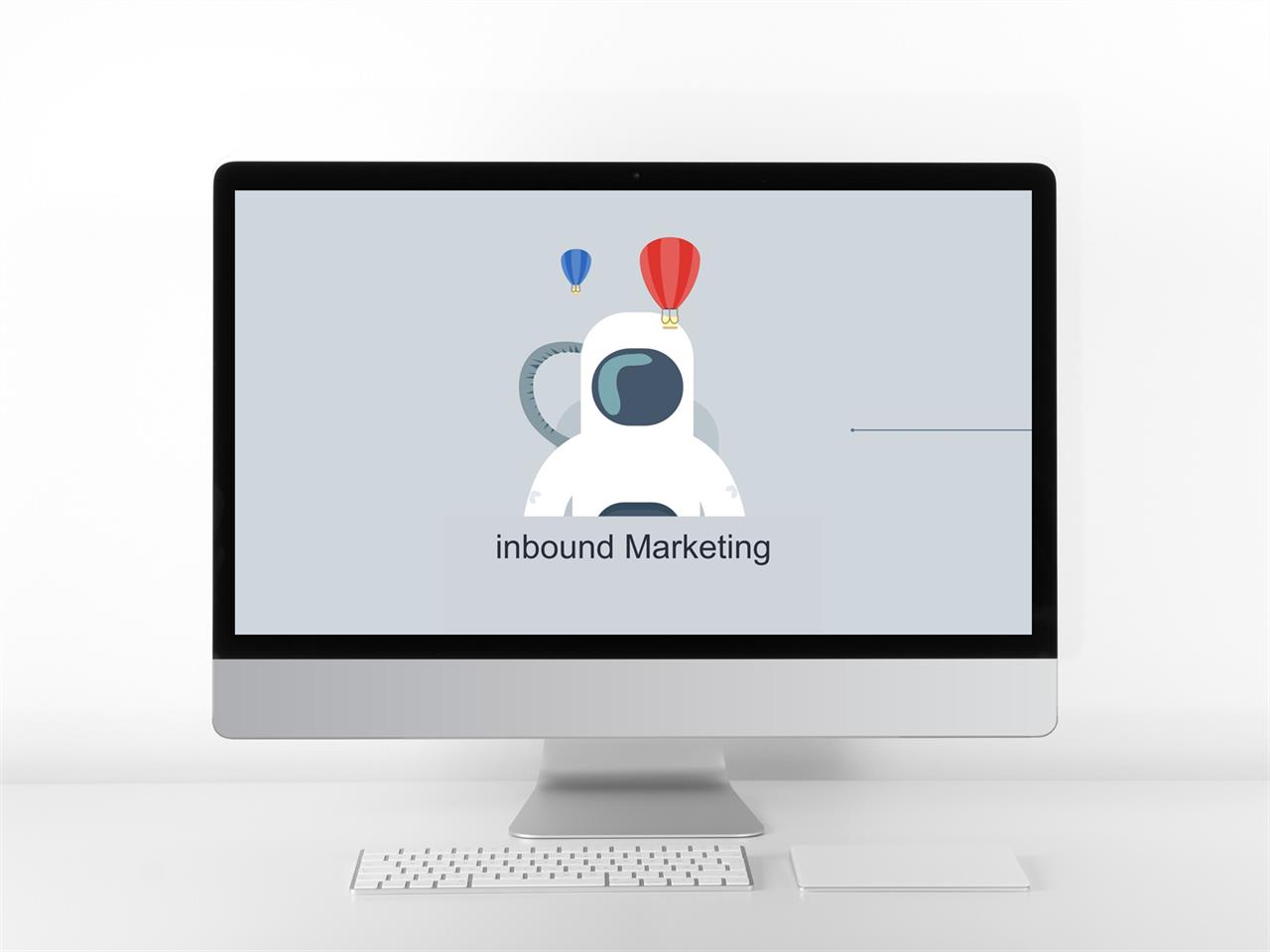 inbound Marketing