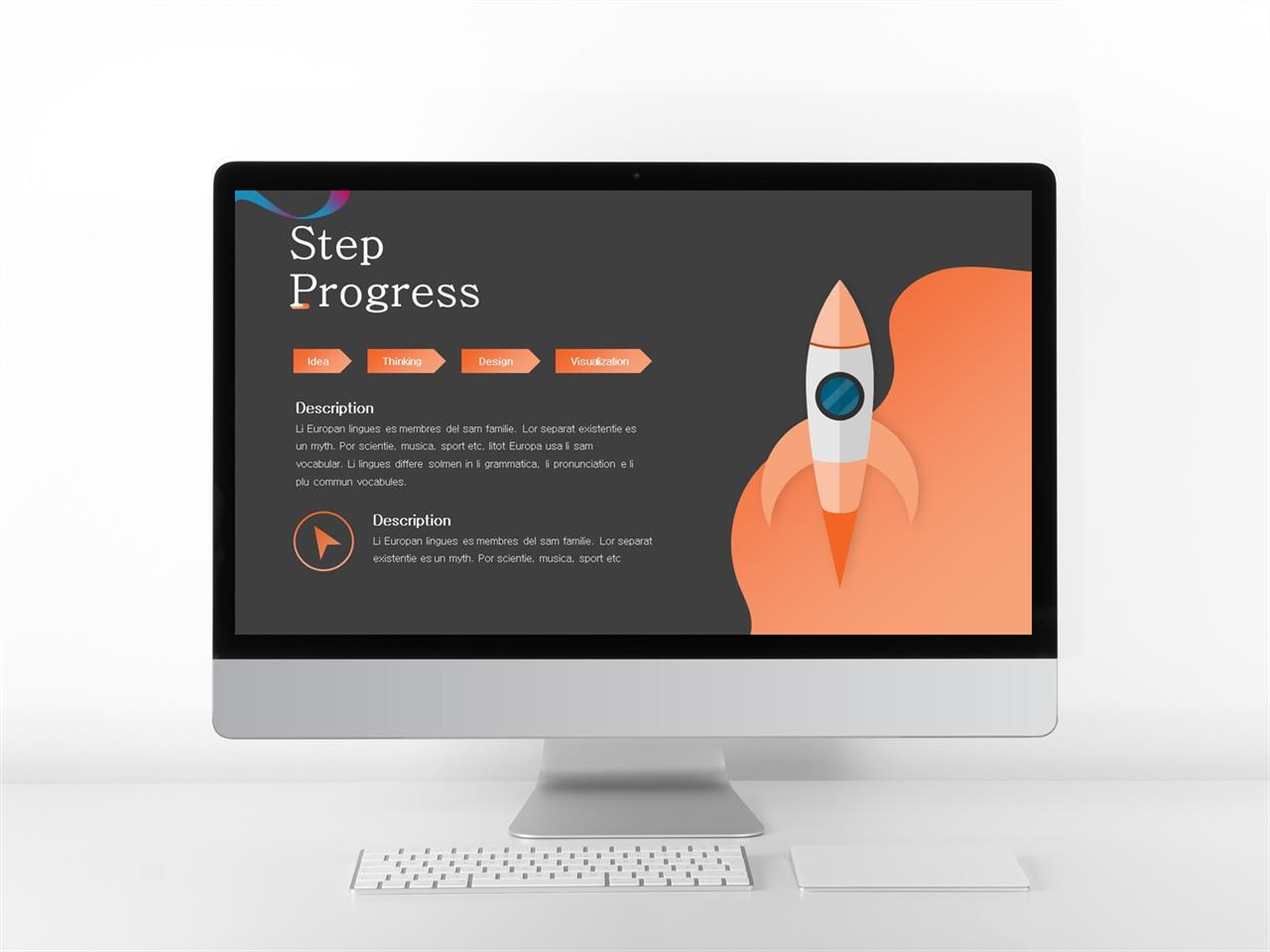 Step
Progress

Idea
Thinking
Design
Visualization

Description
Li Europan lingues es membres del sam familie. Lor separat existentie es un myth. Por scientie, musica, sport etc, litot Europa usa li sam vocabular. Li lingues differe solmen in li grammatica, li pronunciation e li plu commun vocabules.

Description
Li Europan lingues es membres del sam familie. Lor separat existentie es un myth. Por scientie, musica, sport etc