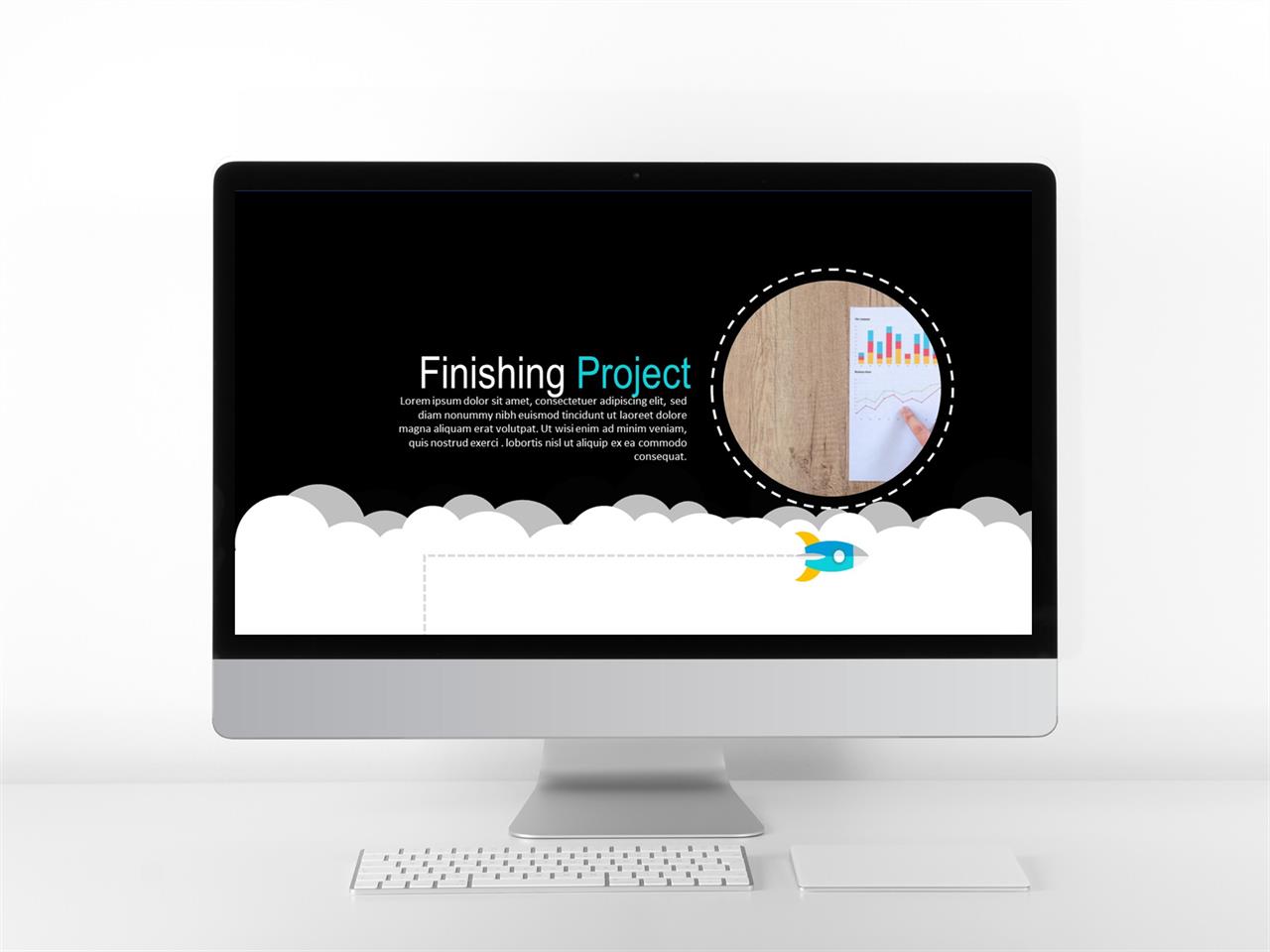 Finishing Project

Lorem ipsum dolor sit amet, consectetuer adipiscing elit, sed diam nonummy nibh euismod tincidunt ut laoreet dolore magna aliquam erat volutpat. Ut wisi enim ad minim veniam, quis nostrud exerci . lobortis nisl ut aliquip ex ea commodo consequat.