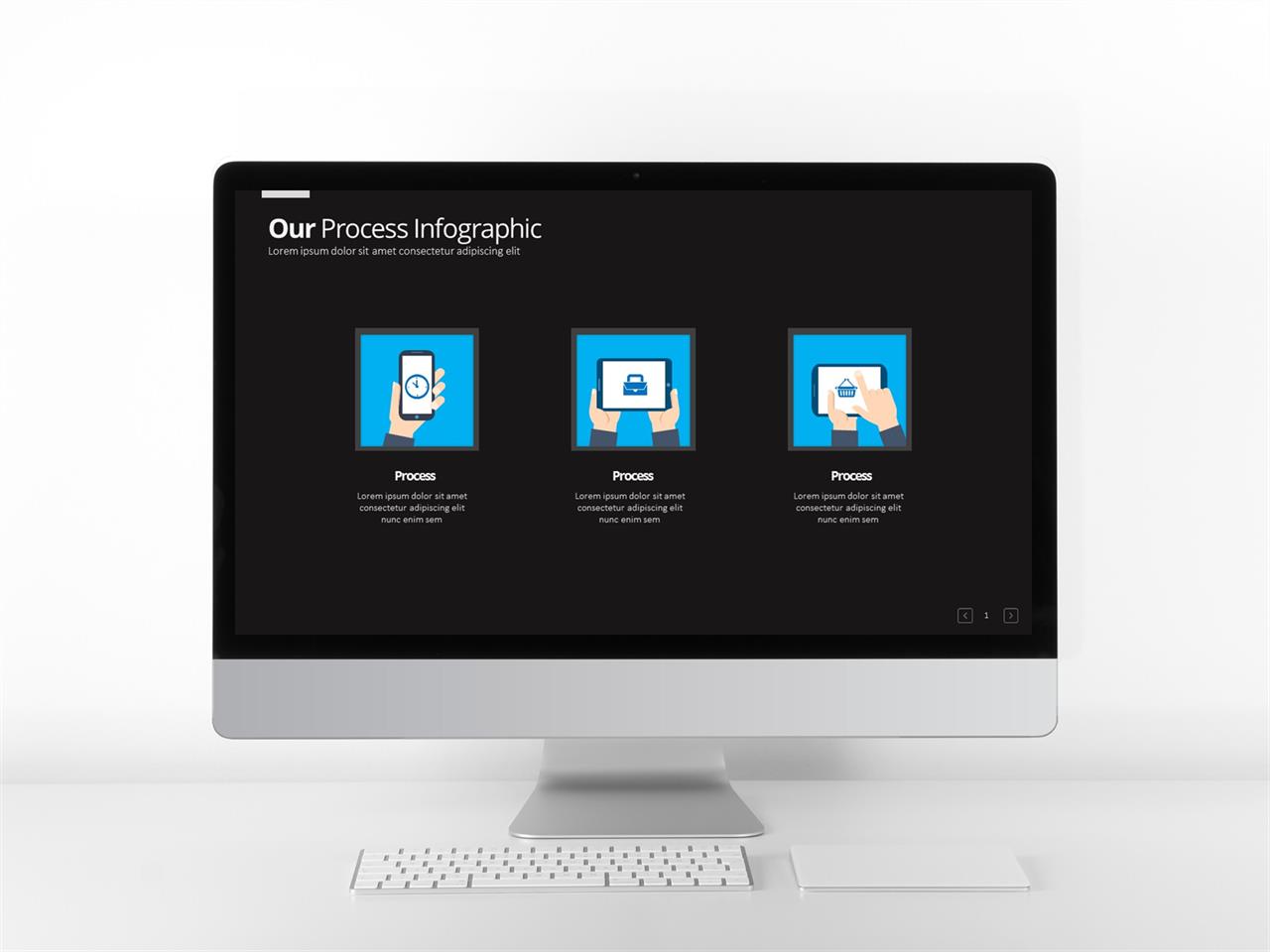 Our Process Infographic
Lorem ipsum dolor sit amet consectetur adipiscing elit

Process
Lorem ipsum dolor sit amet consectetur adipiscing elit nunc enim sem

Process
Lorem ipsum dolor sit amet consectetur adipiscing elit nunc enim sem

Process
Lorem ipsum dolor sit amet consectetur adipiscing elit nunc enim sem

1