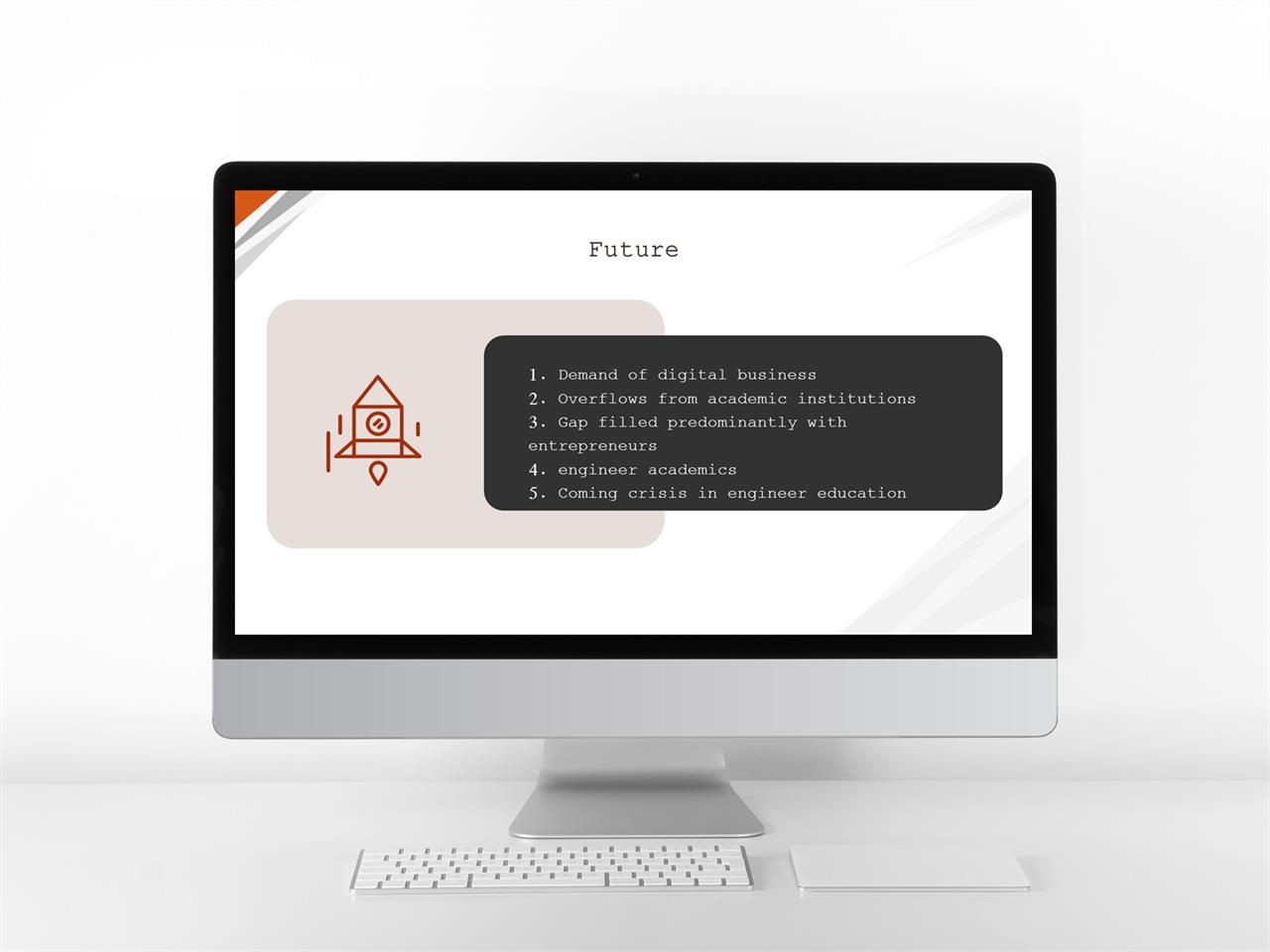 Future

1. Demand of digital business
2. Overflows from academic institutions
3. Gap filled predominantly with entrepreneurs
4. engineer academics
5. Coming crisis in engineer education