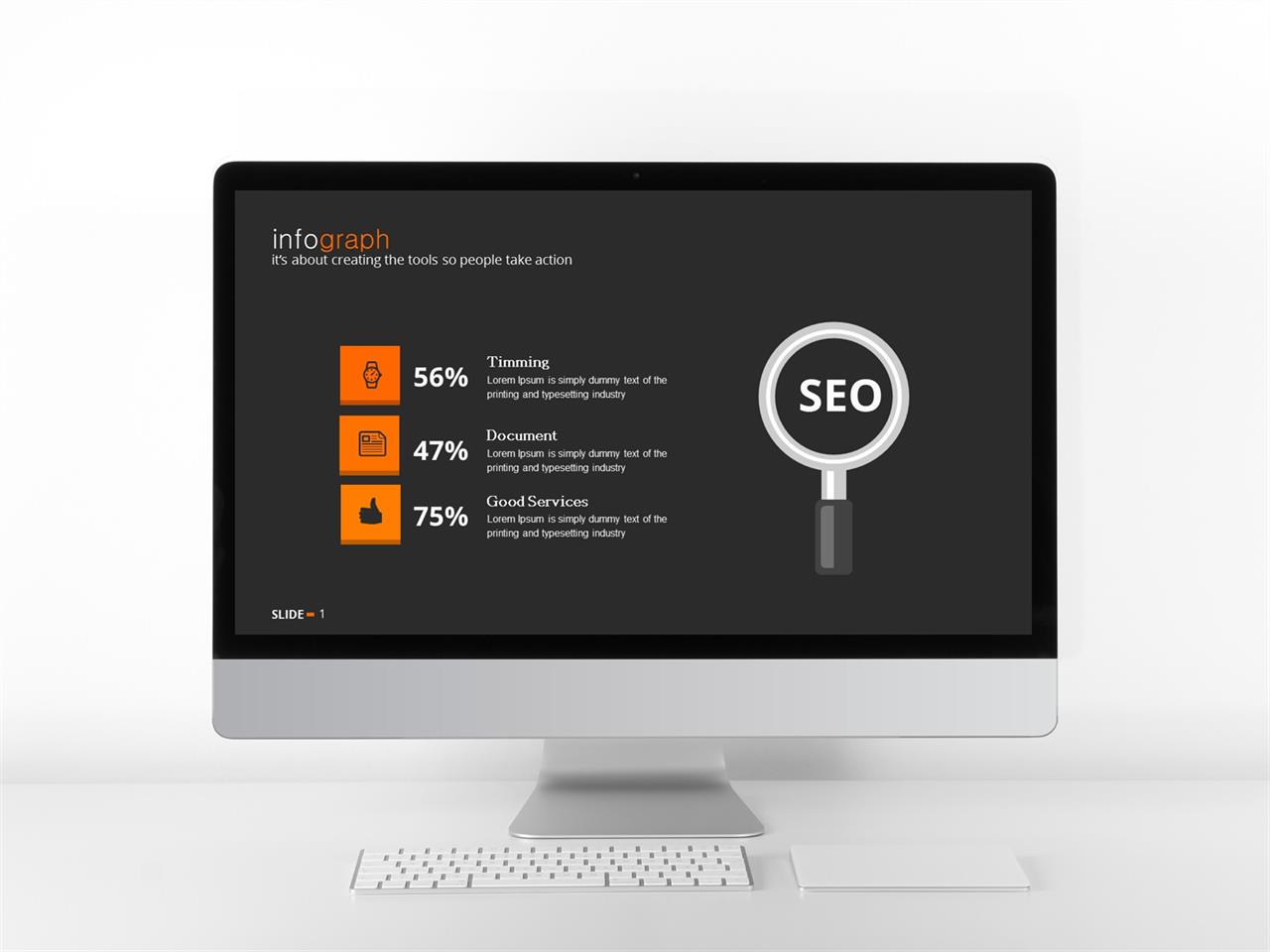 infograph
it's about creating the tools so people take action

56%
Timming
Lorem Ipsum is simply dummy text of the printing and typesetting industry

47%
Document
Lorem Ipsum is simply dummy text of the printing and typesetting industry

75%
Good Services
Lorem Ipsum is simply dummy text of the printing and typesetting industry

SEO

SLIDE 1