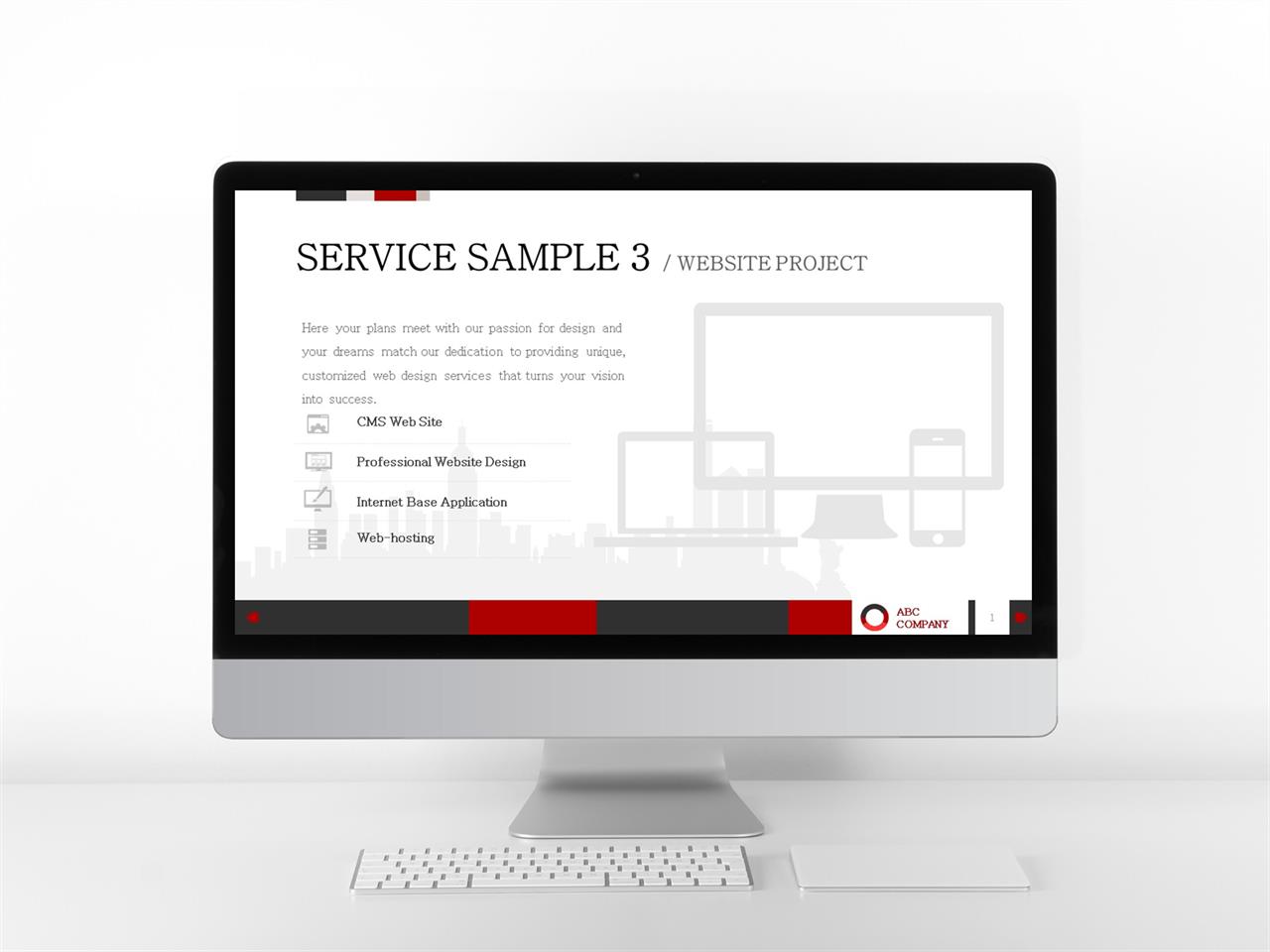 SERVICE SAMPLE 3 / WEBSITE PROJECT

Here your plans meet with our passion for design and your dreams match our dedication to providing unique, customized web design services that turns your vision into success.

CMS Web Site

Professional Website Design

Internet Base Application

Web-hosting

ABC COMPANY

1