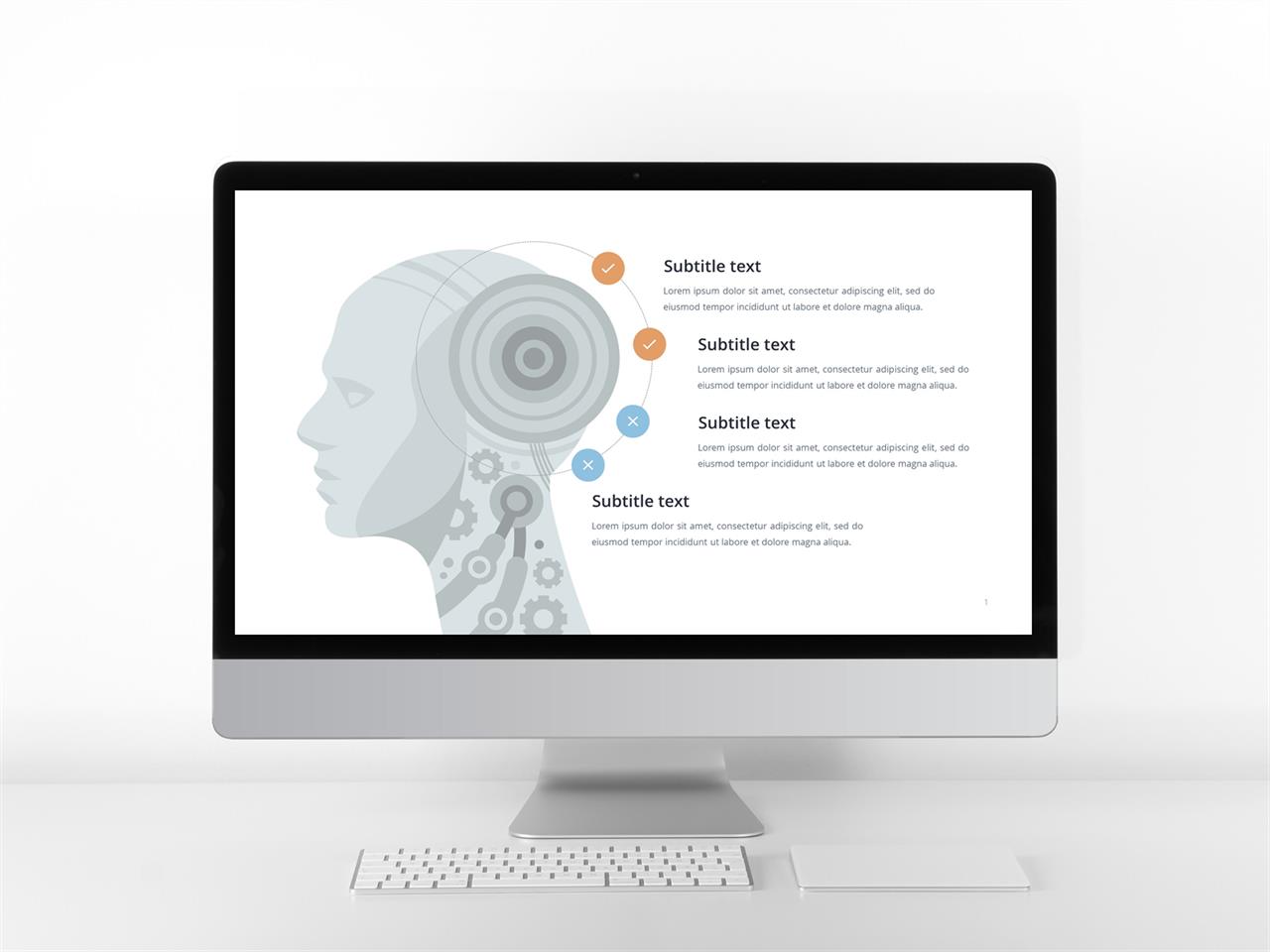 Subtitle text

Lorem ipsum dolor sit amet, consectetur adipiscing elit, sed do eiusmod tempor incididunt ut labore et dolore magna aliqua.

Subtitle text

Lorem ipsum dolor sit amet, consectetur adipiscing elit, sed do eiusmod tempor incididunt ut labore et dolore magna aliqua.

Subtitle text

Lorem ipsum dolor sit amet, consectetur adipiscing elit, sed do eiusmod tempor incididunt ut labore et dolore magna aliqua.

Subtitle text

Lorem ipsum dolor sit amet, consectetur adipiscing elit, sed do eiusmod tempor incididunt ut labore et dolore magna aliqua.

1