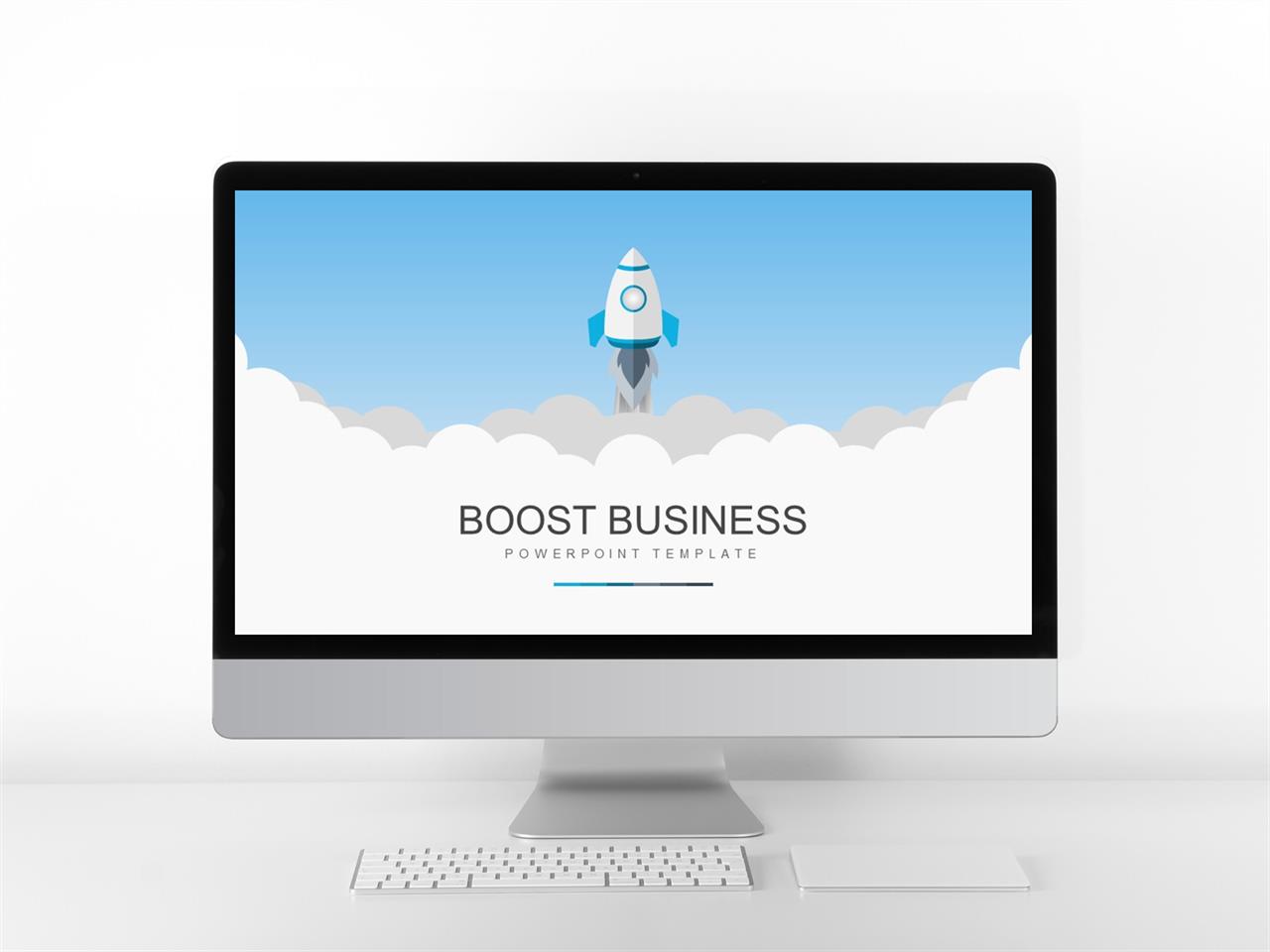 BOOST BUSINESS
POWERPOINT TEMPLATE